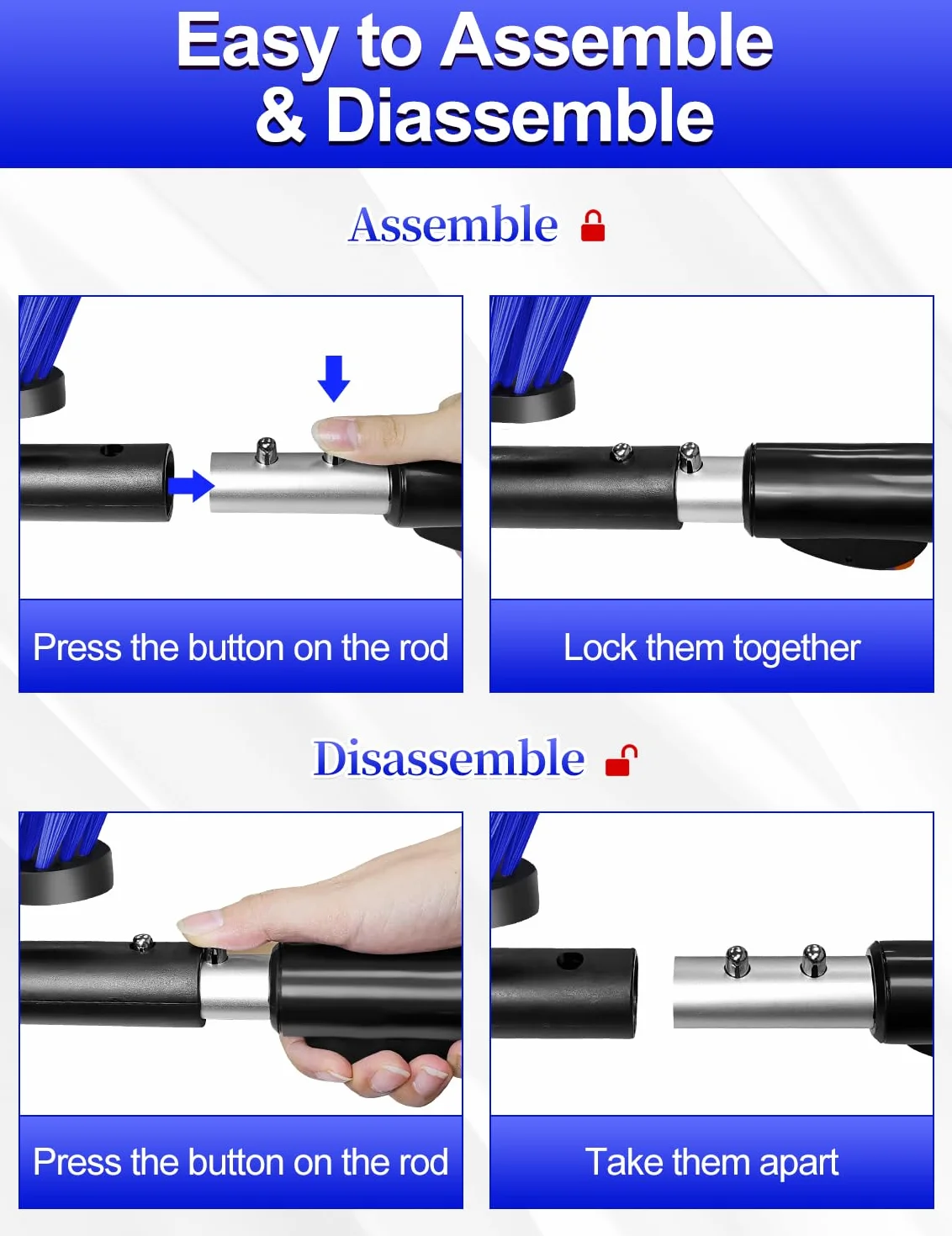 Easy to Assemble & Diassemble

Assemble

Press the button on the rod

Lock them together

Disassemble

Press the button on the rod

Take them apart