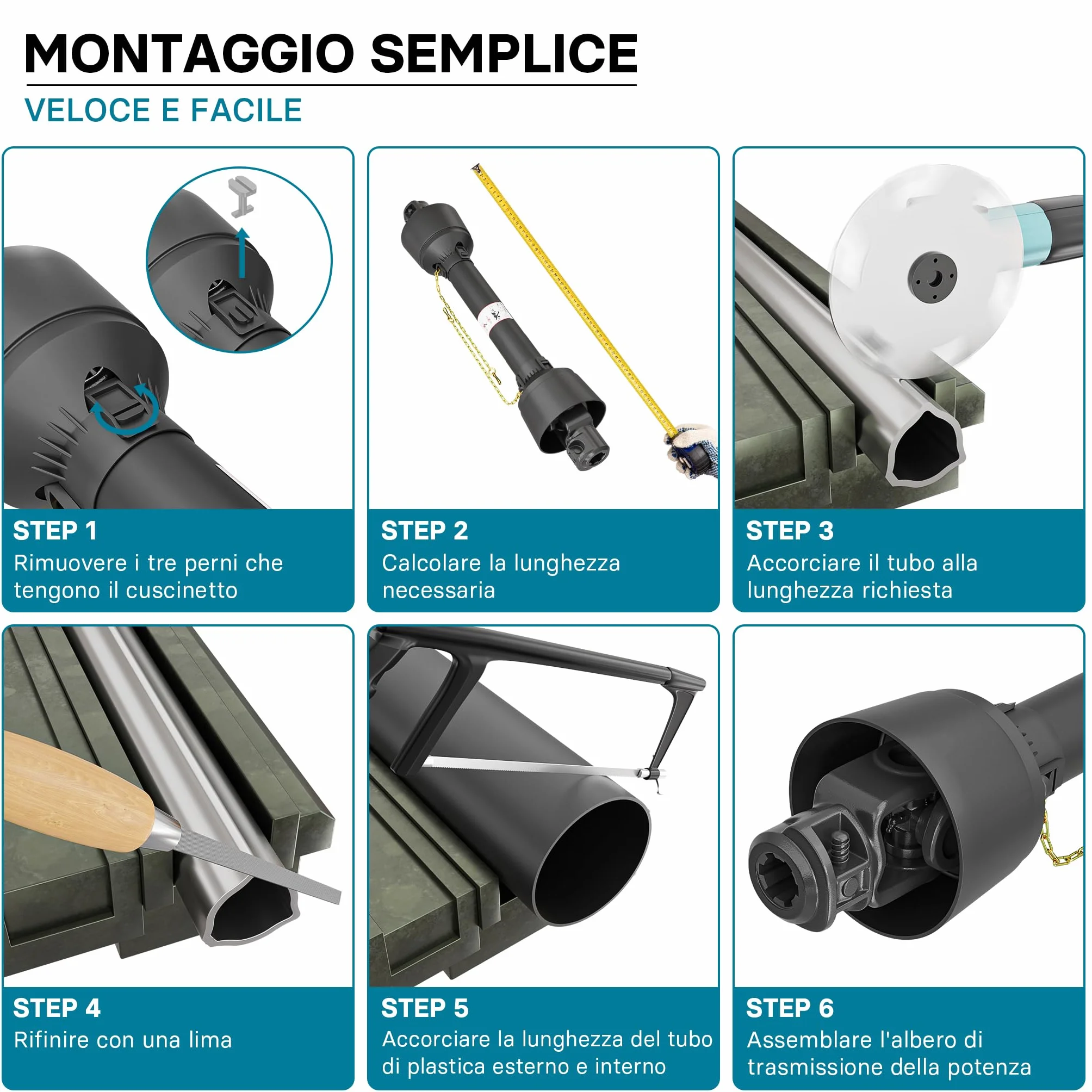 MONTAGGIO SEMPLICE

VELOCE E FACILE

STEP 1
Rimuovere i tre perni che tengono il cuscinetto

STEP 2
Calcolare la lunghezza necessaria

STEP 3
Accorciare il tubo alla lunghezza richiesta

STEP 4
Rifinire con una lima

STEP 5
Accorciare la lunghezza del tubo di plastica esterno e interno

STEP 6
Assemblare l'albero di trasmissione della potenza