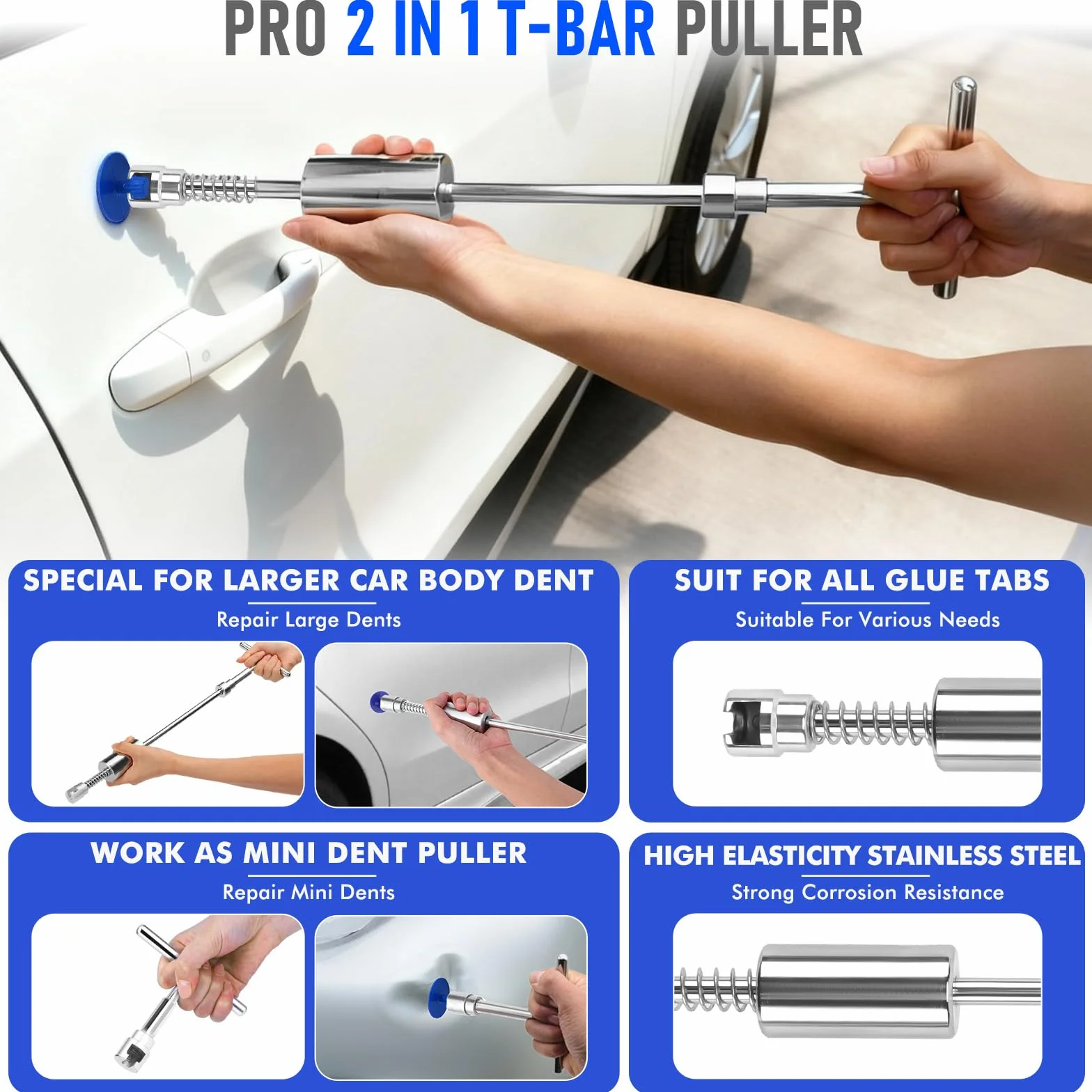 PRO 2 IN 1 T-BAR PULLER

SPECIAL FOR LARGER CAR BODY DENT

Repair Large Dents

SUIT FOR ALL GLUE TABS

Suitable For Various Needs

WORK AS MINI DENT PULLER

Repair Mini Dents

HIGH ELASTICITY STAINLESS STEEL

Strong Corrosion Resistance