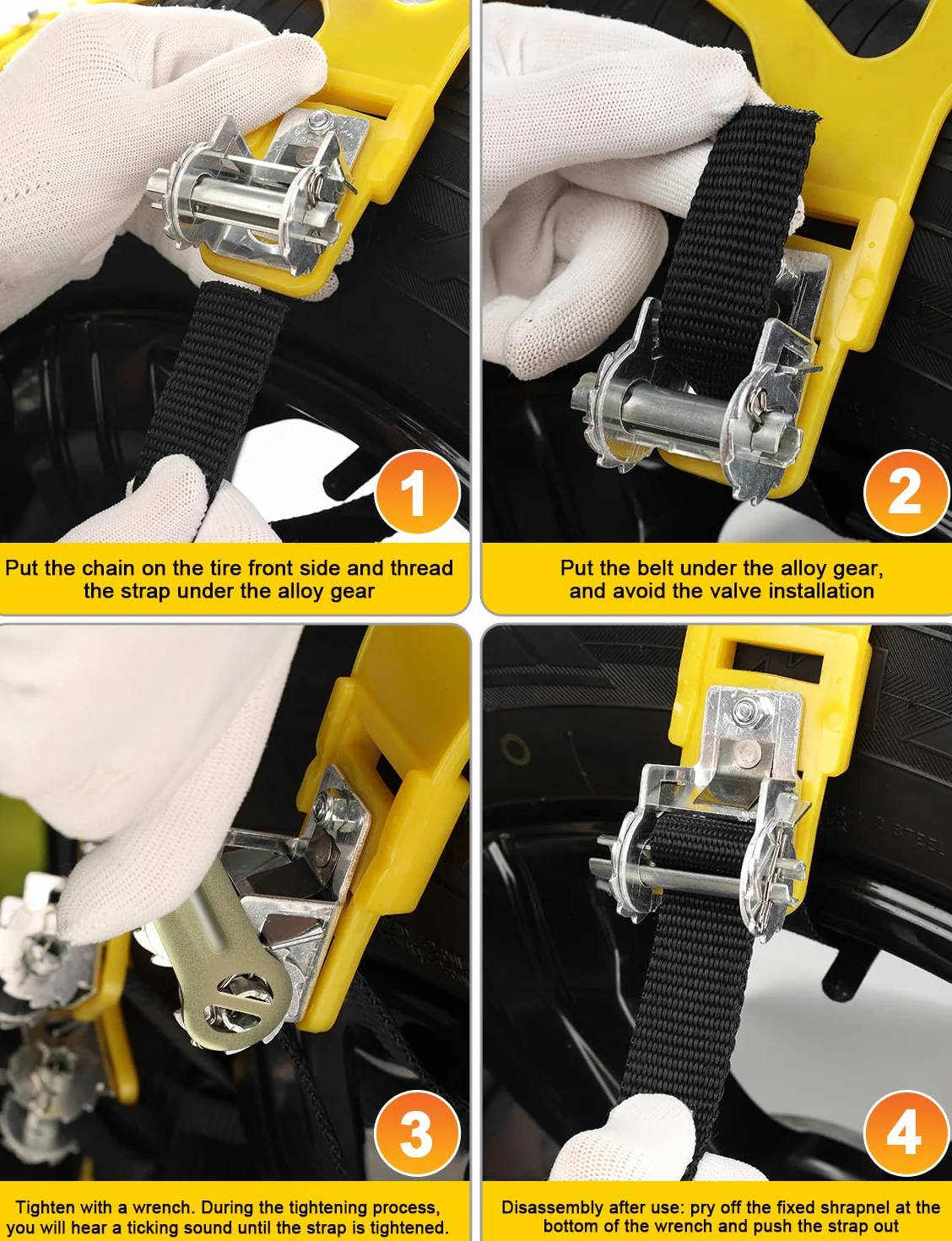 1

Put the chain on the tire front side and thread the strap under the alloy gear

2

Put the belt under the alloy gear, and avoid the valve installation

3

Tighten with a wrench. During the tightening process, you will hear a ticking sound until the strap is tightened.

4

Disassembly after use: pry off the fixed shrapnel at the bottom of the wrench and push the strap out