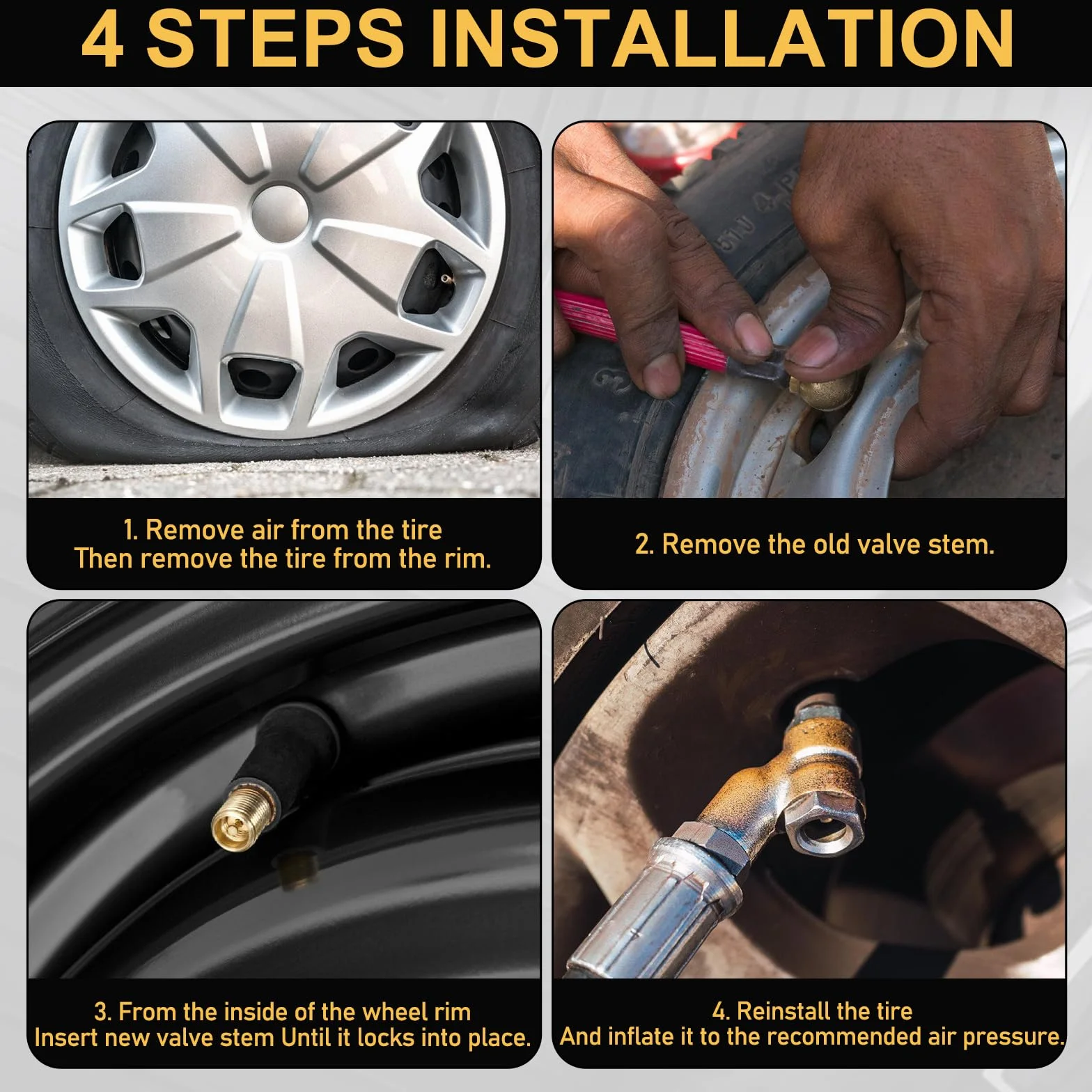 4 STEPS INSTALLATION

1. Remove air from the tire
Then remove the tire from the rim.

2. Remove the old valve stem.

3. From the inside of the wheel rim
Insert new valve stem Until it locks into place.

4. Reinstall the tire
And inflate it to the recommended air pressure.