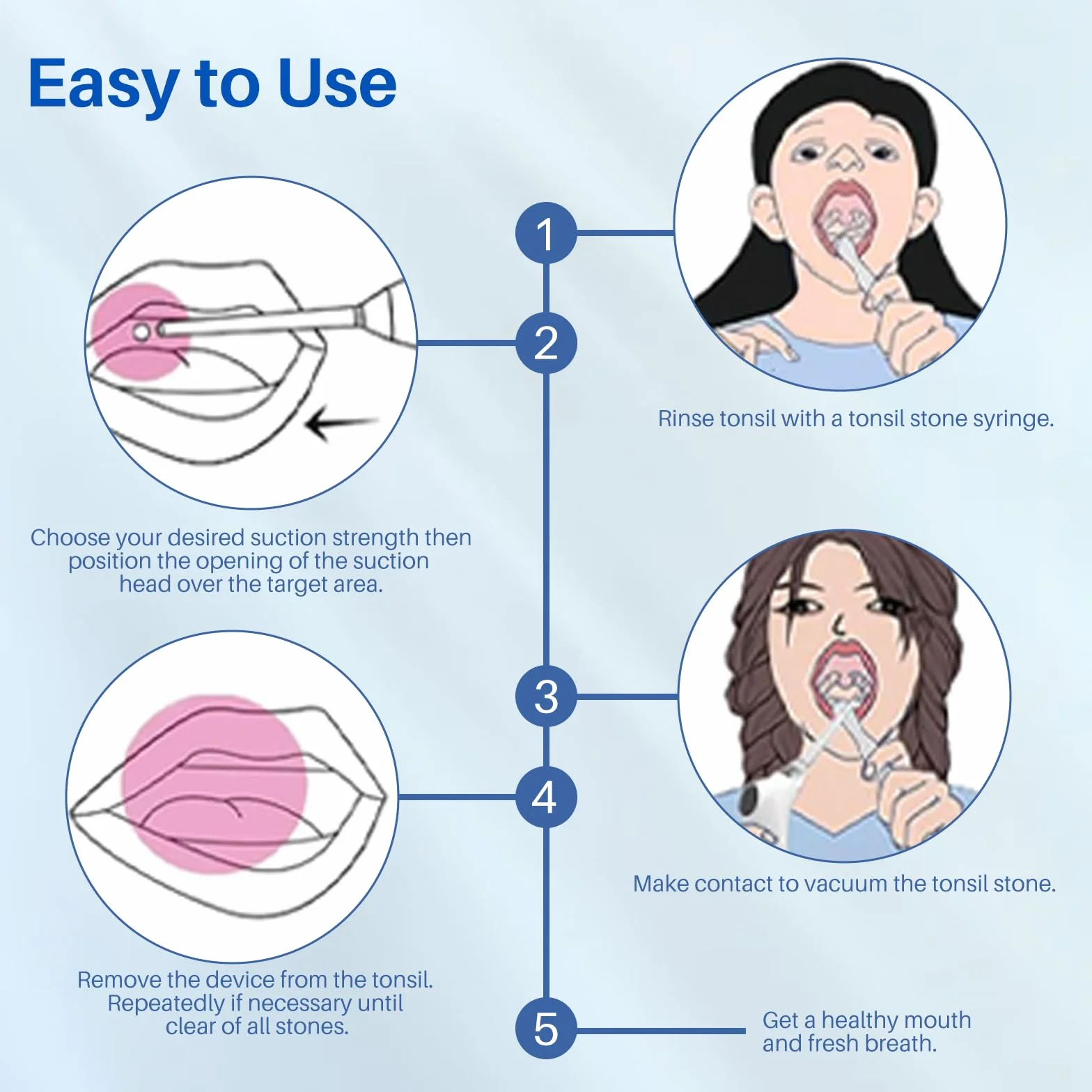 Easy to Use

1

Rinse tonsil with a tonsil stone syringe.

2

Choose your desired suction strength then position the opening of the suction head over the target area.

3

Make contact to vacuum the tonsil stone.

4

Remove the device from the tonsil. Repeatedly if necessary until clear of all stones.

5

Get a healthy mouth and fresh breath.