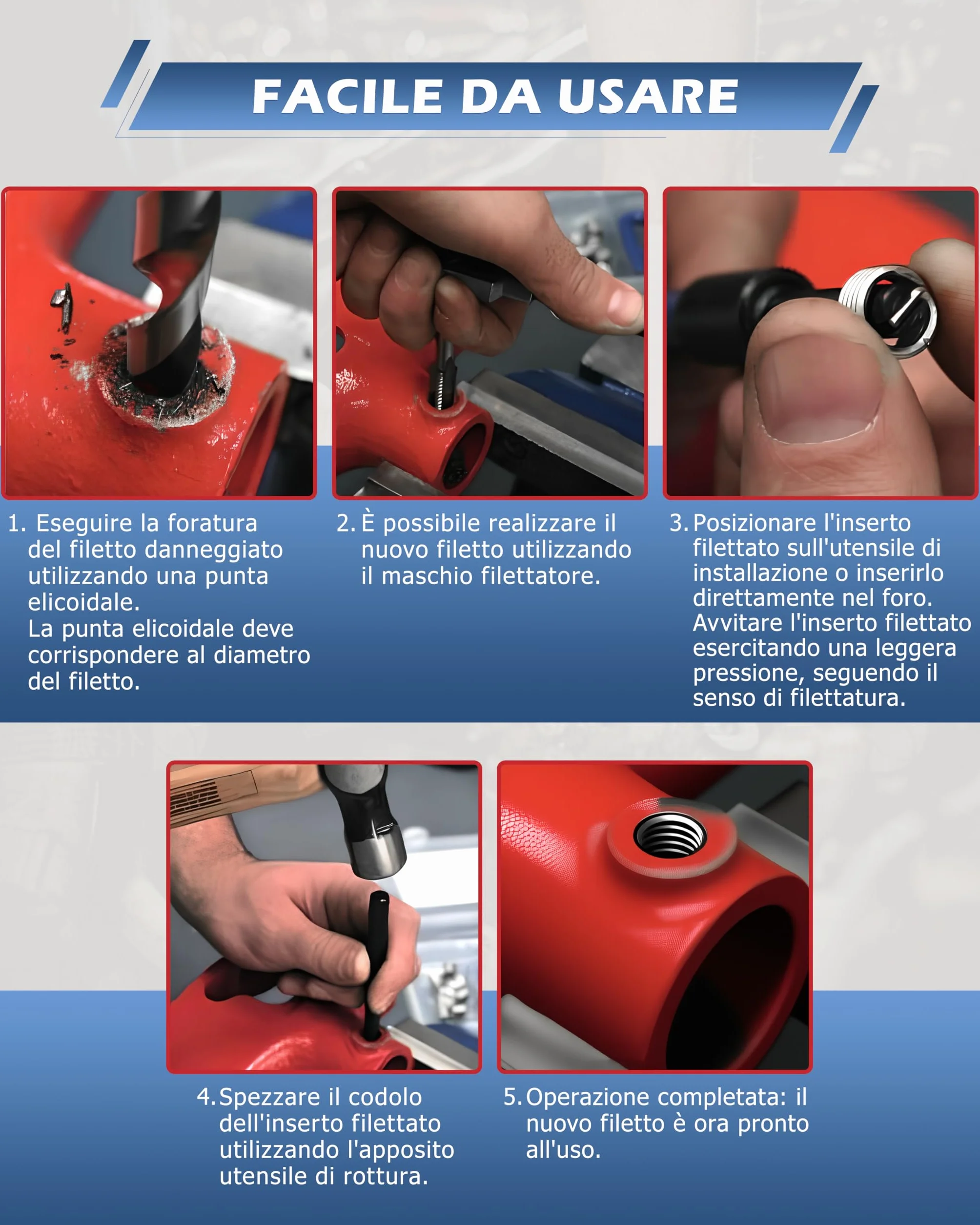 FACILE DA USARE

1. Eseguire la foratura del filetto danneggiato utilizzando una punta elicoidale.
La punta elicoidale deve corrispondere al diametro del filetto.

2. È possibile realizzare il nuovo filetto utilizzando il maschio filettatore.

3. Posizionare l'inserto filettato sull'utensile di installazione o inserirlo direttamente nel foro. Avvitare l'inserto filettato esercitando una leggera pressione, seguendo il senso di filettatura.

4. Spezzare il codolo dell'inserto filettato utilizzando l'apposito utensile di rottura.

5. Operazione completata: il nuovo filetto è ora pronto all'uso.