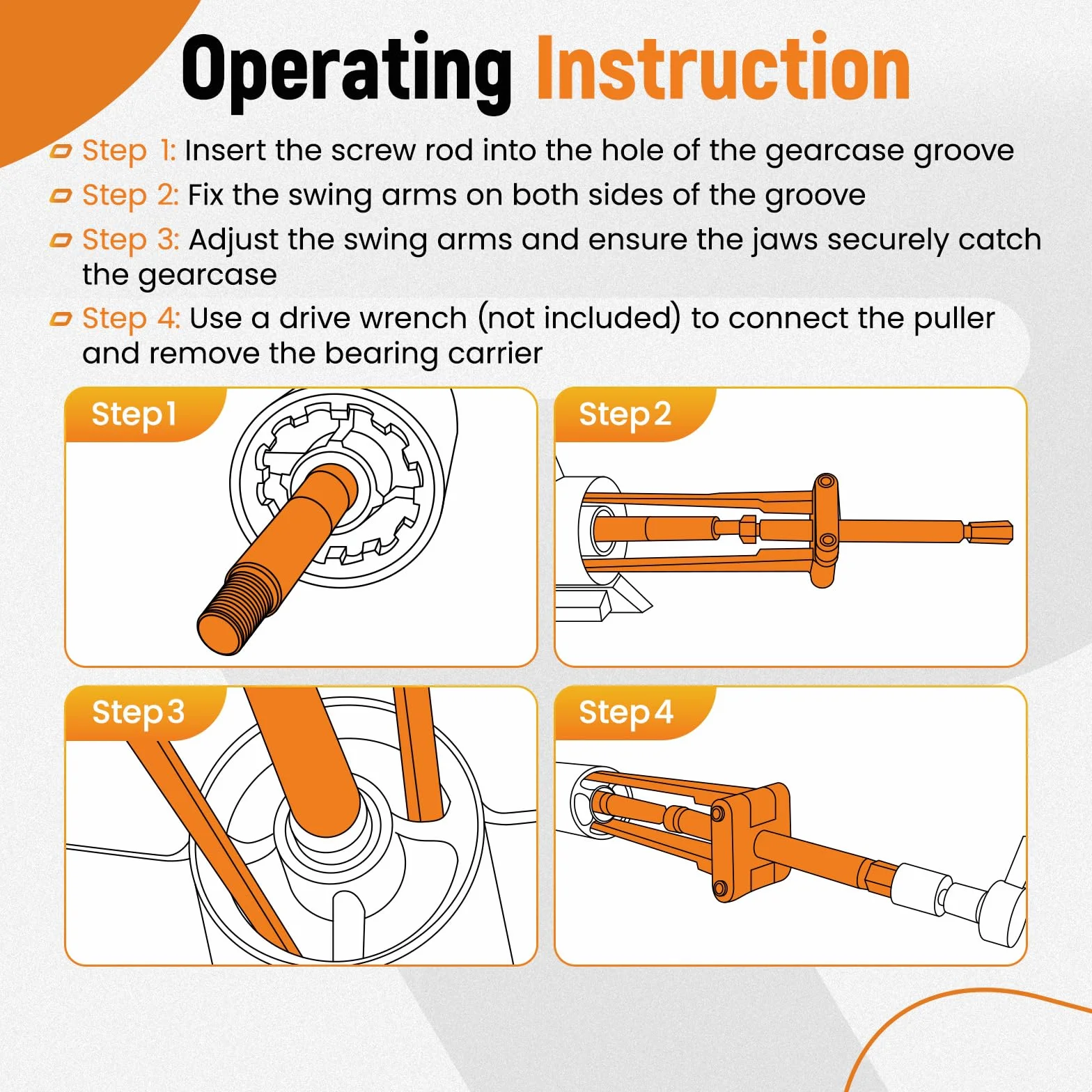 Operating Instruction

Step 1: Insert the screw rod into the hole of the gearcase groove

Step 2: Fix the swing arms on both sides of the groove

Step 3: Adjust the swing arms and ensure the jaws securely catch the gearcase

Step 4: Use a drive wrench (not included) to connect the puller and remove the bearing carrier

Step 1

Step 2

Step 3

Step 4