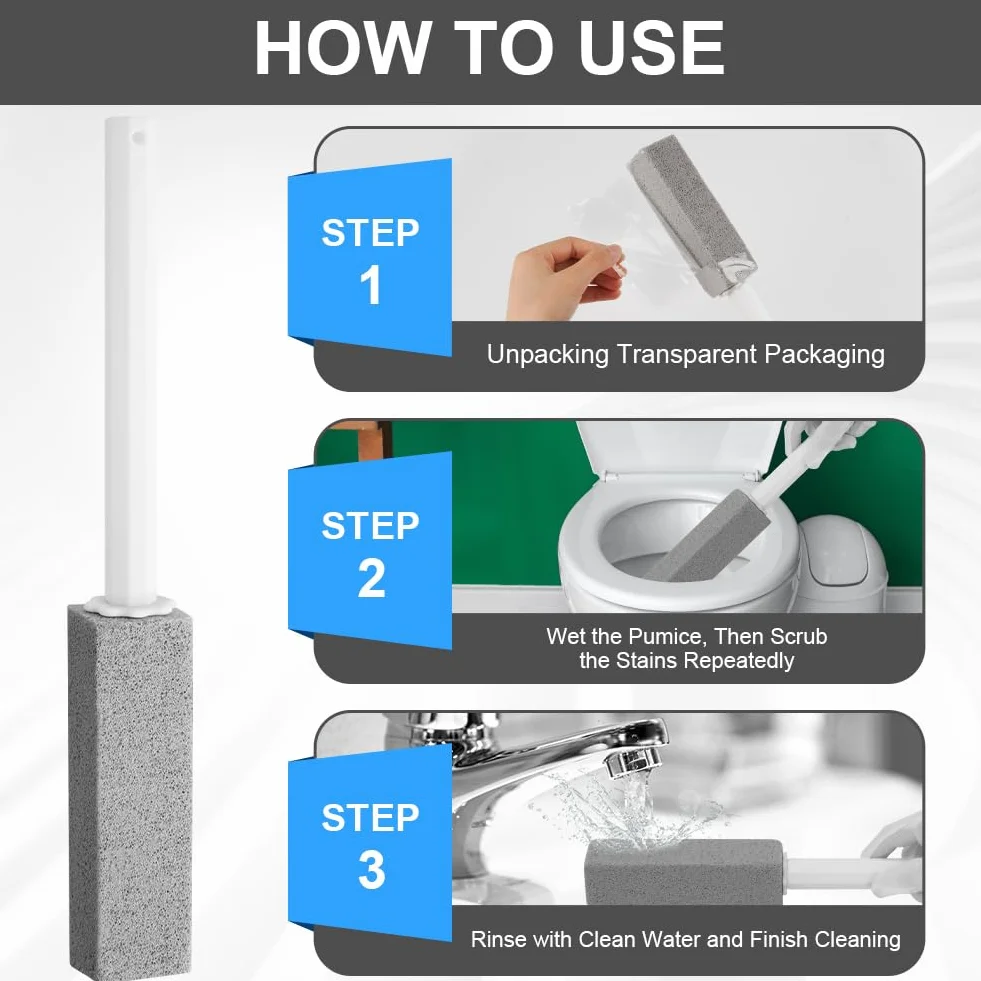 HOW TO USE

STEP
1

Unpacking Transparent Packaging

STEP
2

Wet the Pumice, Then Scrub the Stains Repeatedly

STEP
3

Rinse with Clean Water and Finish Cleaning