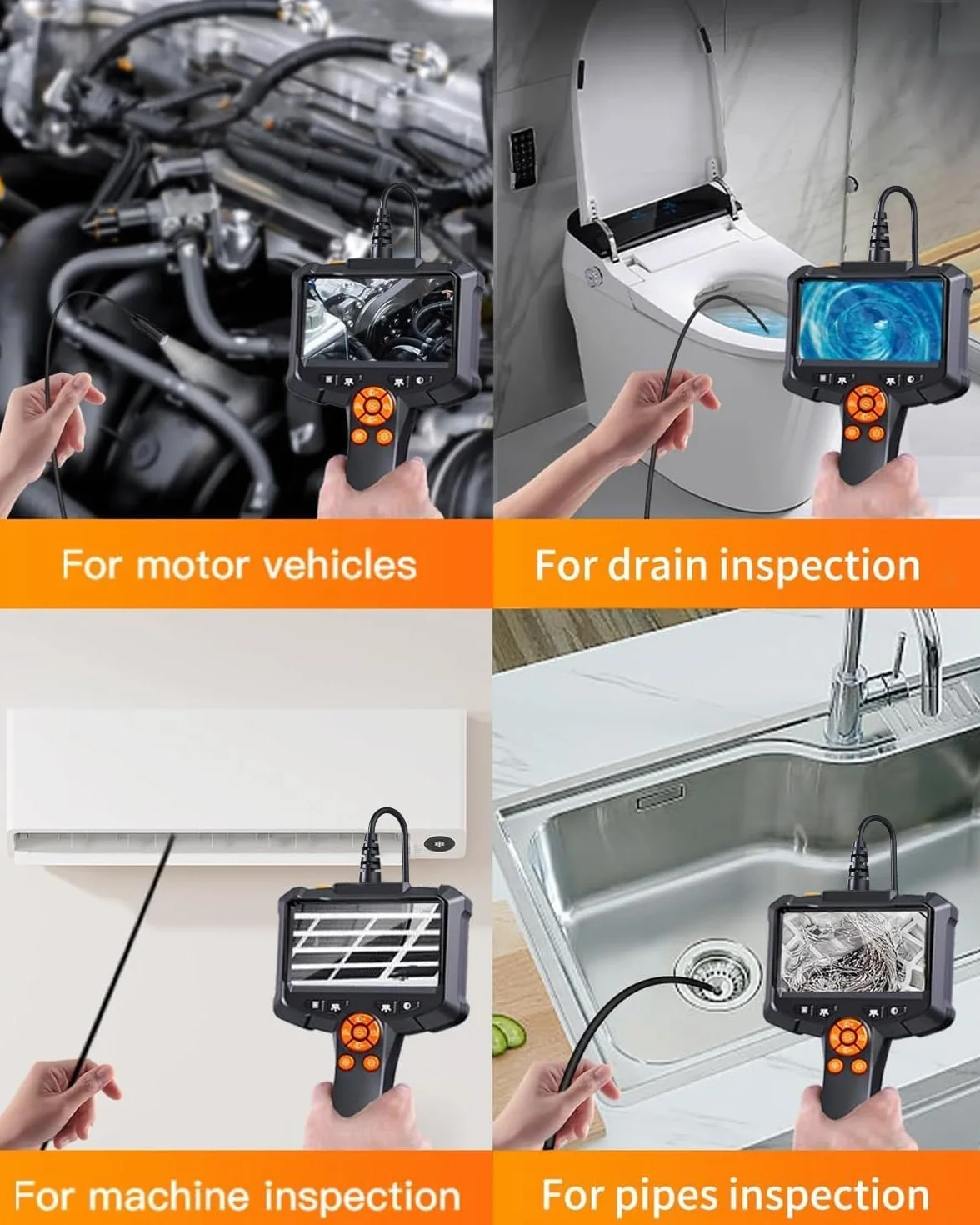 For motor vehicles

For drain inspection

For machine inspection

For pipes inspection