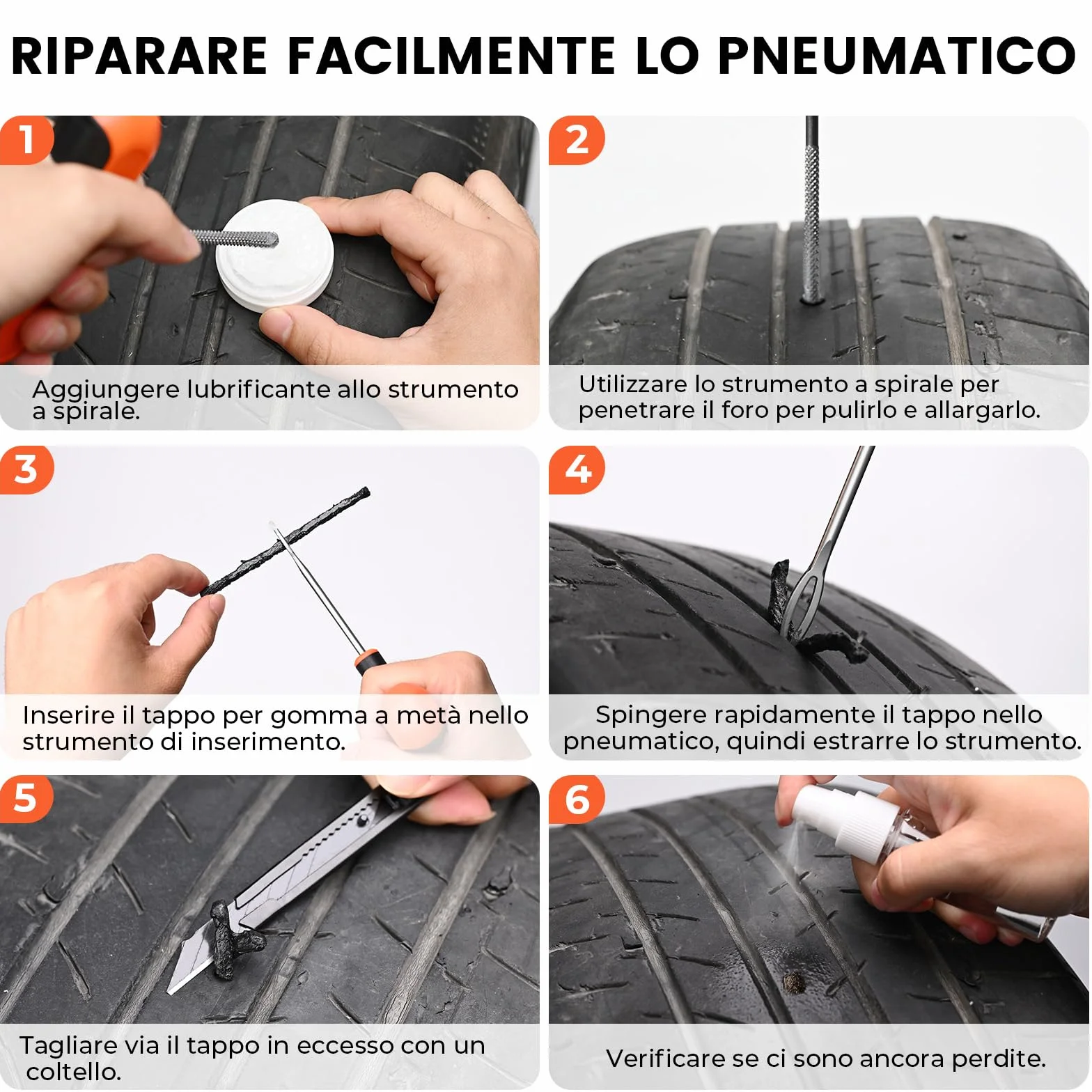 RIPARARE FACILMENTE LO PNEUMATICO

1

Aggiungere lubrificante allo strumento a spirale.

2

Utilizzare lo strumento a spirale per penetrare il foro per pulirlo e allargarlo.

3

Inserire il tappo per gomma a metà nello strumento di inserimento.

4

Spingere rapidamente il tappo nello pneumatico, quindi estrarre lo strumento.

5

Tagliare via il tappo in eccesso con un coltello.

6

Verificare se ci sono ancora perdite.