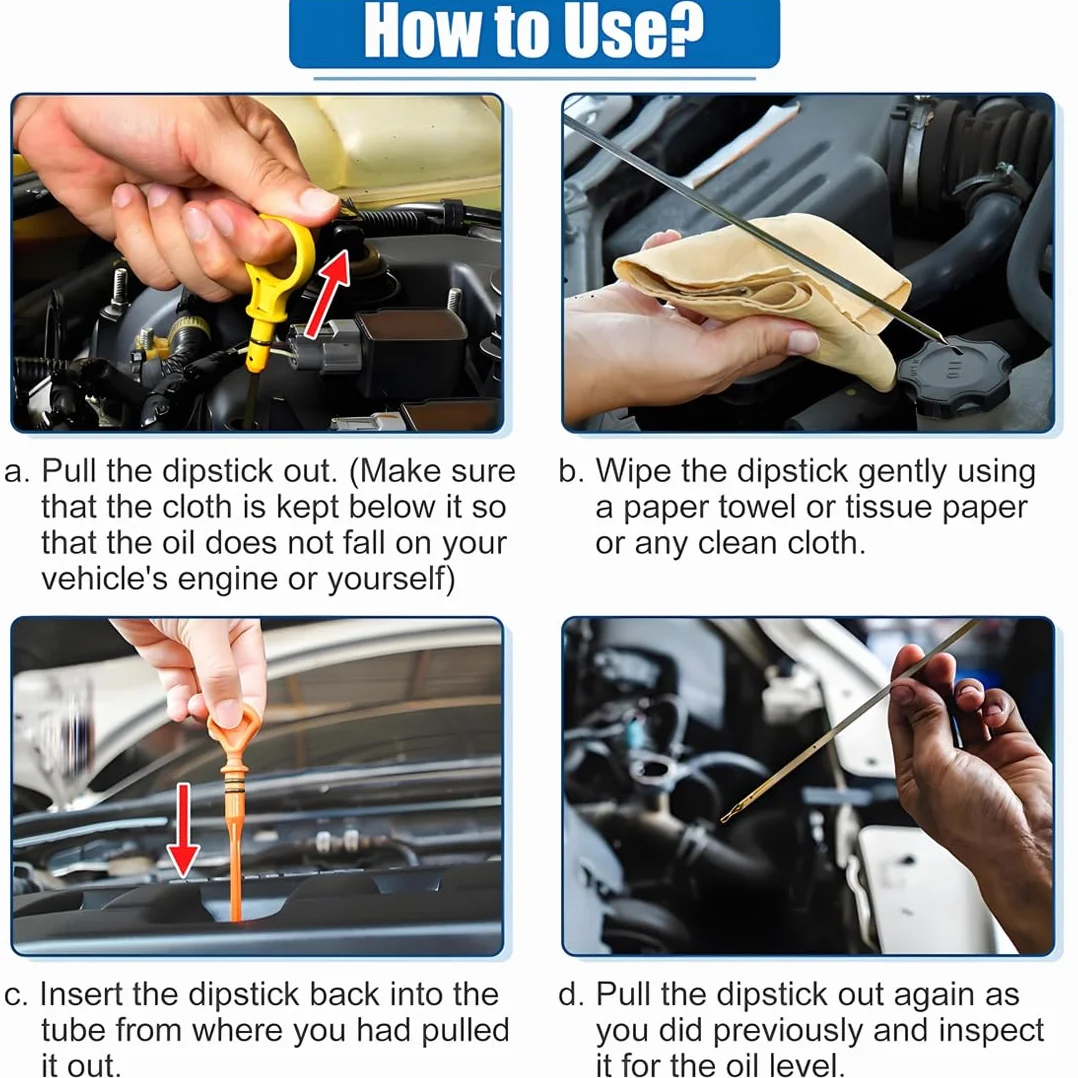 How to Use?

a. Pull the dipstick out. (Make sure that the cloth is kept below it so that the oil does not fall on your vehicle's engine or yourself)

b. Wipe the dipstick gently using a paper towel or tissue paper or any clean cloth.

c. Insert the dipstick back into the tube from where you had pulled it out.

d. Pull the dipstick out again as you did previously and inspect it for the oil level.