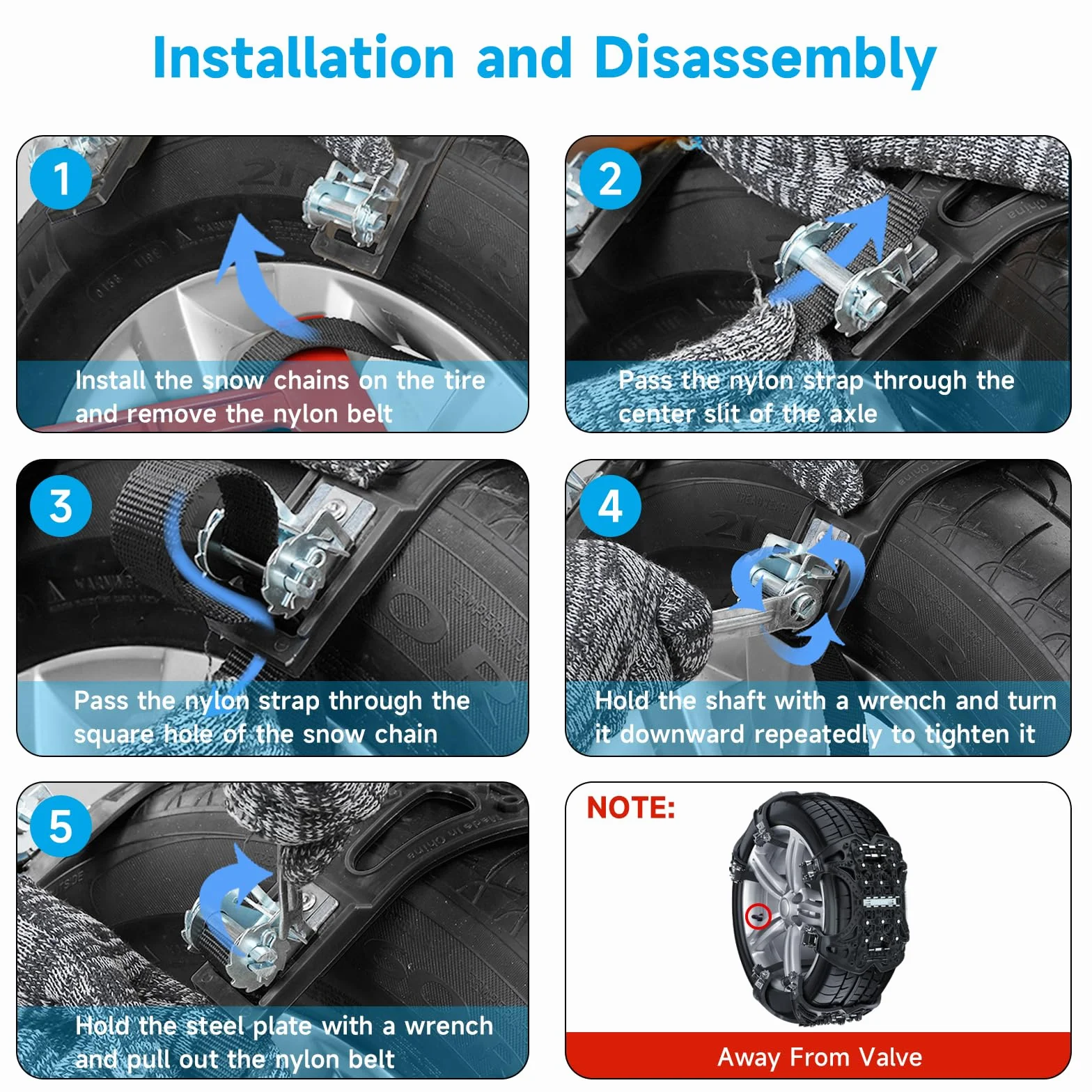 Installation and Disassembly

1

Install the snow chains on the tire and remove the nylon belt

2

Pass the nylon strap through the center slit of the axle

3

Pass the nylon strap through the square hole of the snow chain

4

Hold the shaft with a wrench and turn it downward repeatedly to tighten it

5

Hold the steel plate with a wrench and pull out the nylon belt

NOTE:

Away From Valve