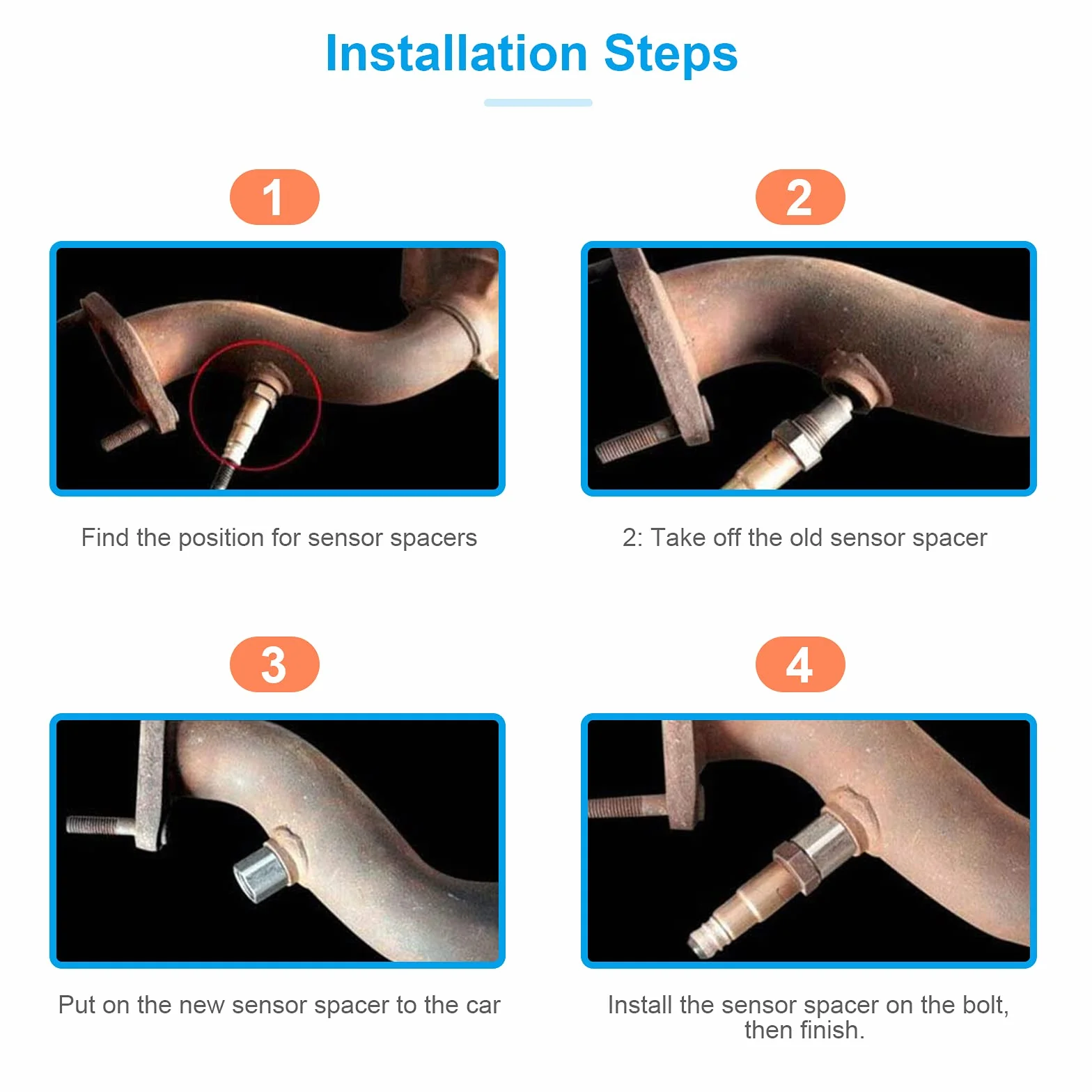 Installation Steps

1

Find the position for sensor spacers

2

2: Take off the old sensor spacer

3

Put on the new sensor spacer to the car

4

Install the sensor spacer on the bolt, then finish.