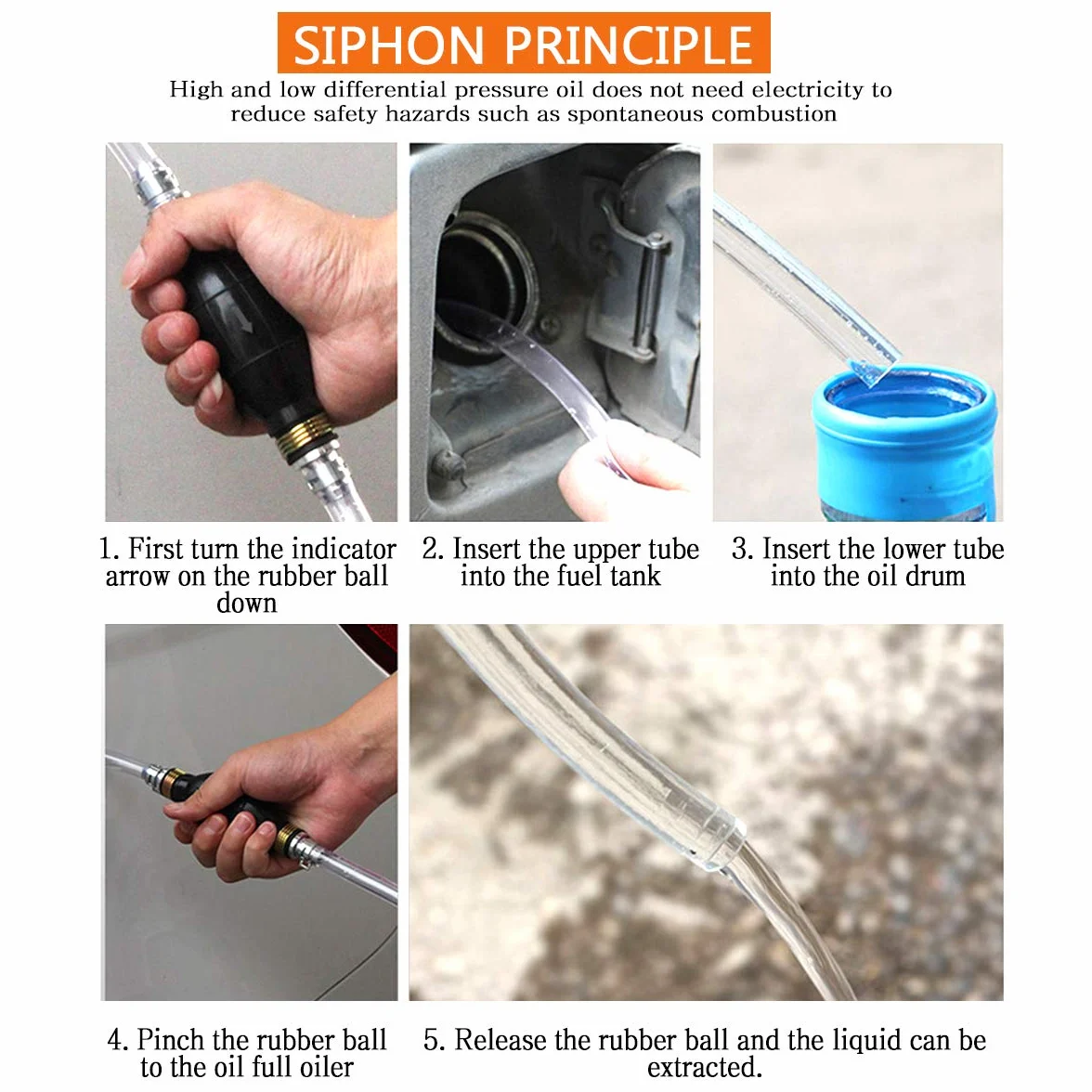 SIPHON PRINCIPLE

High and low differential pressure oil does not need electricity to reduce safety hazards such as spontaneous combustion

1. First turn the indicator arrow on the rubber ball down

2. Insert the upper tube into the fuel tank

3. Insert the lower tube into the oil drum

4. Pinch the rubber ball to the oil full oiler

5. Release the rubber ball and the liquid can be extracted.