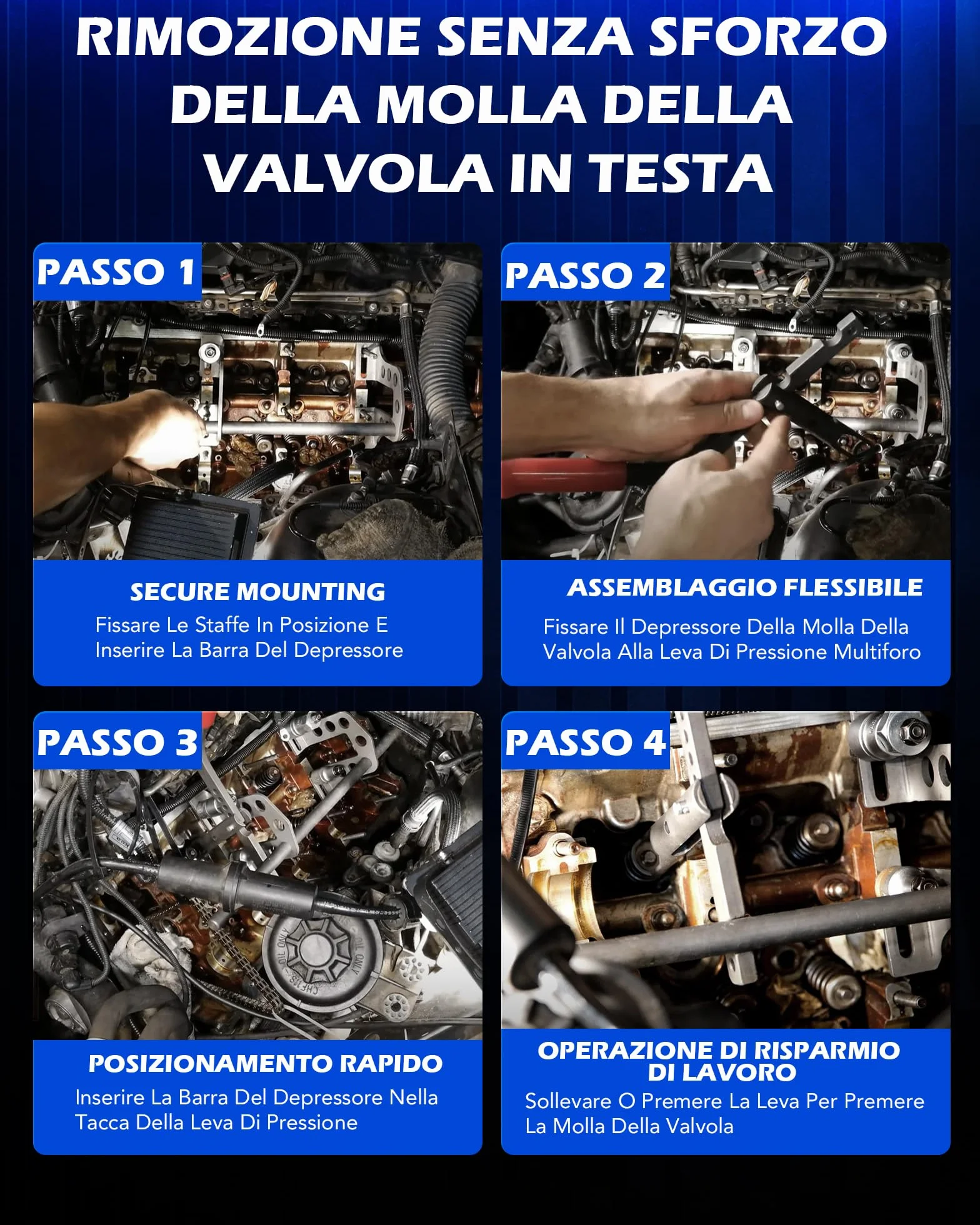 RIMOZIONE SENZA SFORZO DELLA MOLLA DELLA VALVOLA IN TESTA

PASSO 1

SECURE MOUNTING

Fissare Le Staffe In Posizione E Inserire La Barra Del Depressore

PASSO 2

ASSEMBLAGGIO FLESSIBILE

Fissare Il Depressore Della Molla Della Valvola Alla Leva Di Pressione Multiforo

PASSO 3

OIL ONLY

OIL ONLY

POSIZIONAMENTO RAPIDO

Inserire La Barra Del Depressore Nella Tacca Della Leva Di Pressione

PASSO 4

OPERAZIONE DI RISPARMIO DI LAVORO

Sollevare O Premere La Leva Per Premere La Molla Della Valvola