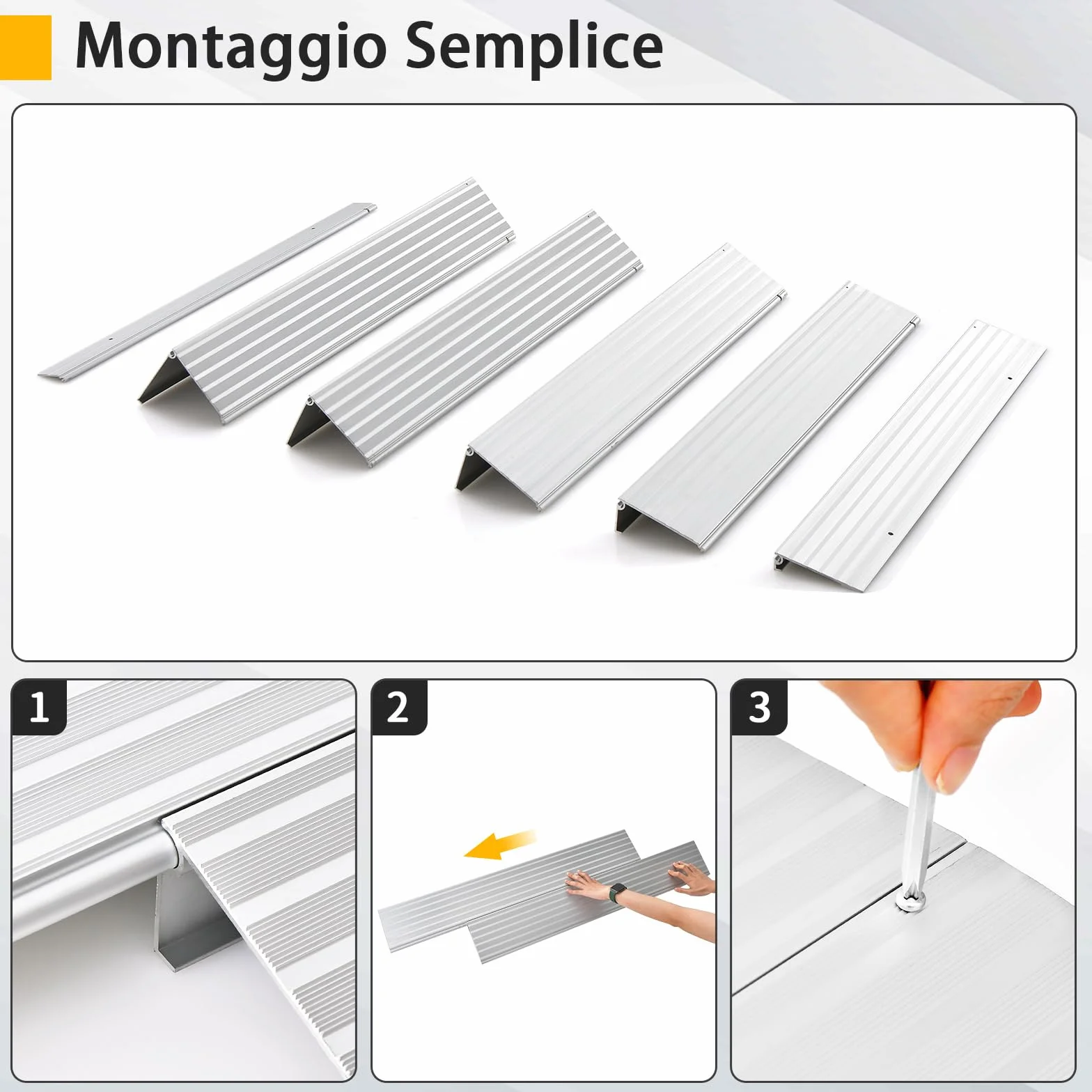 Montaggio Semplice

1

2

3