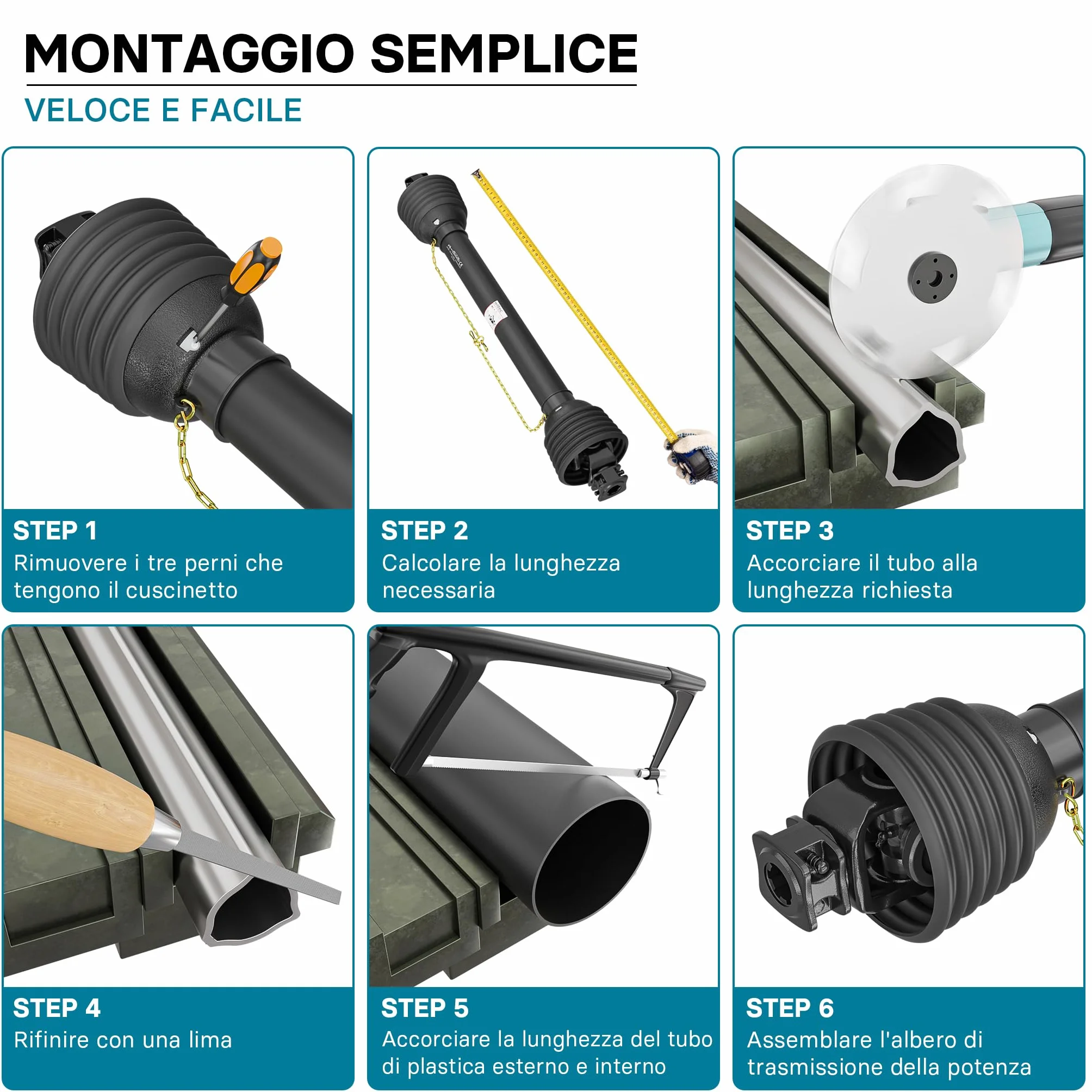 MONTAGGIO SEMPLICE

VELOCE E FACILE

STEP 1
Rimuovere i tre perni che tengono il cuscinetto

STEP 2
Calcolare la lunghezza necessaria

STEP 3
Accorciare il tubo alla lunghezza richiesta

STEP 4
Rifinire con una lima

STEP 5
Accorciare la lunghezza del tubo di plastica esterno e interno

STEP 6
Assemblare l'albero di trasmissione della potenza