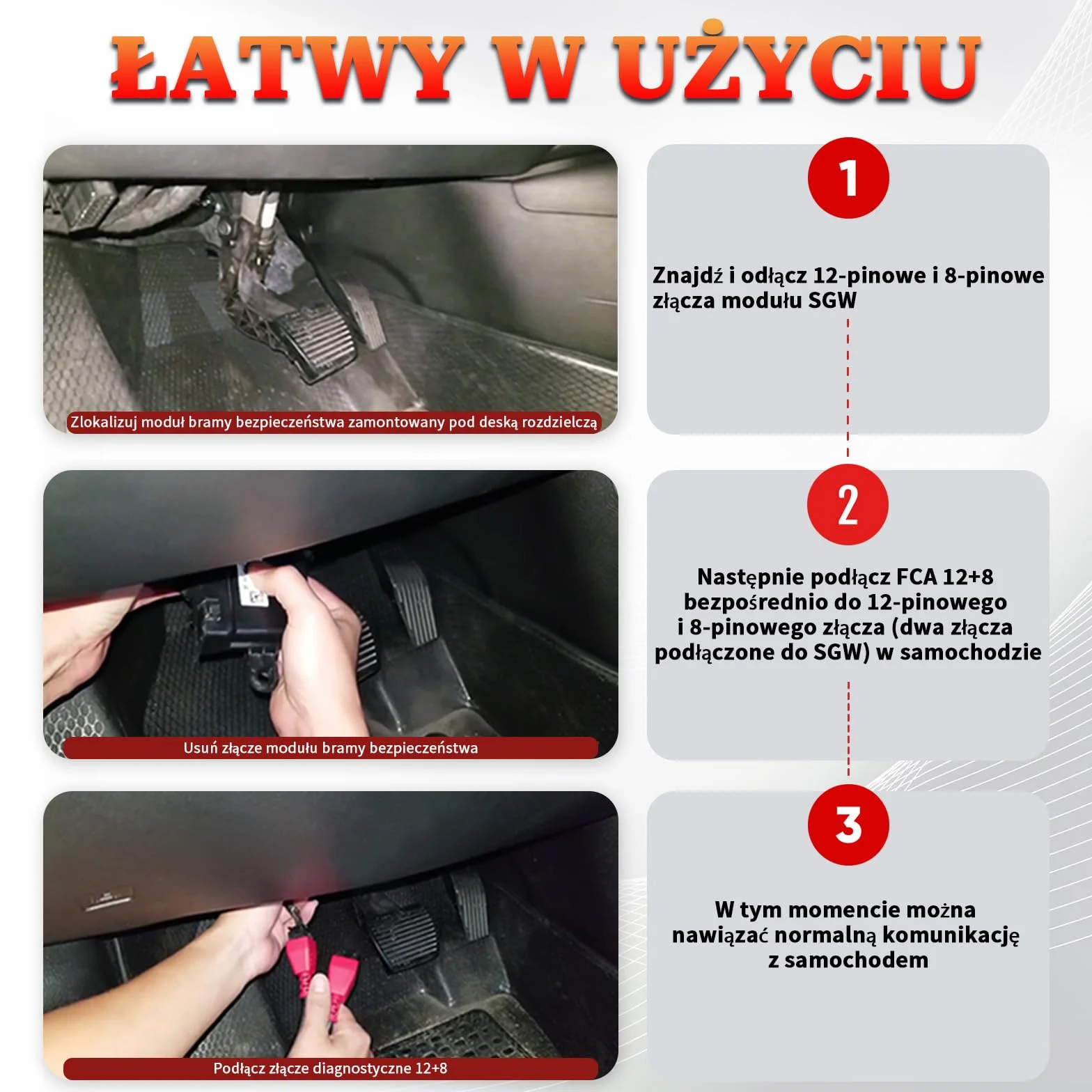 ŁATWY W UŻYCIU

Zlokalizuj moduł bramy bezpieczeństwa zamontowany pod deską rozdzielczą

1

Znajdź i odłącz 12-pinowe i 8-pinowe złącza modułu SGW

Usuń złącze modułu bramy bezpieczeństwa

2

Następnie podłącz FCA 12+8 bezpośrednio do 12-pinowego i 8-pinowego złącza (dwa złącza podłączone do SGW) w samochodzie

Podłącz złącze diagnostyczne 12+8

3

W tym momencie można nawiązać normalną komunikację z samochodem