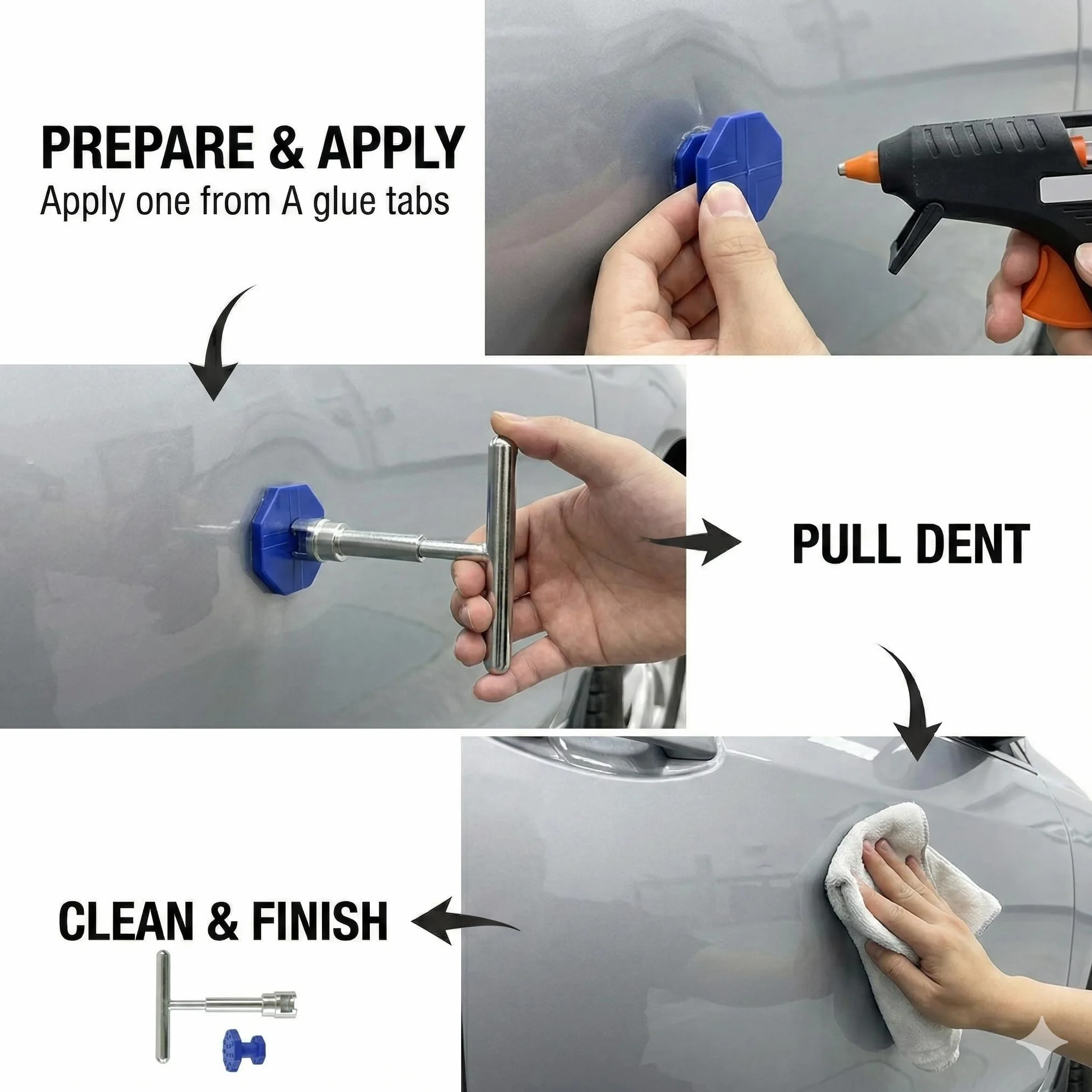 PREPARE & APPLY
Apply one from A glue tabs

PULL DENT

CLEAN & FINISH