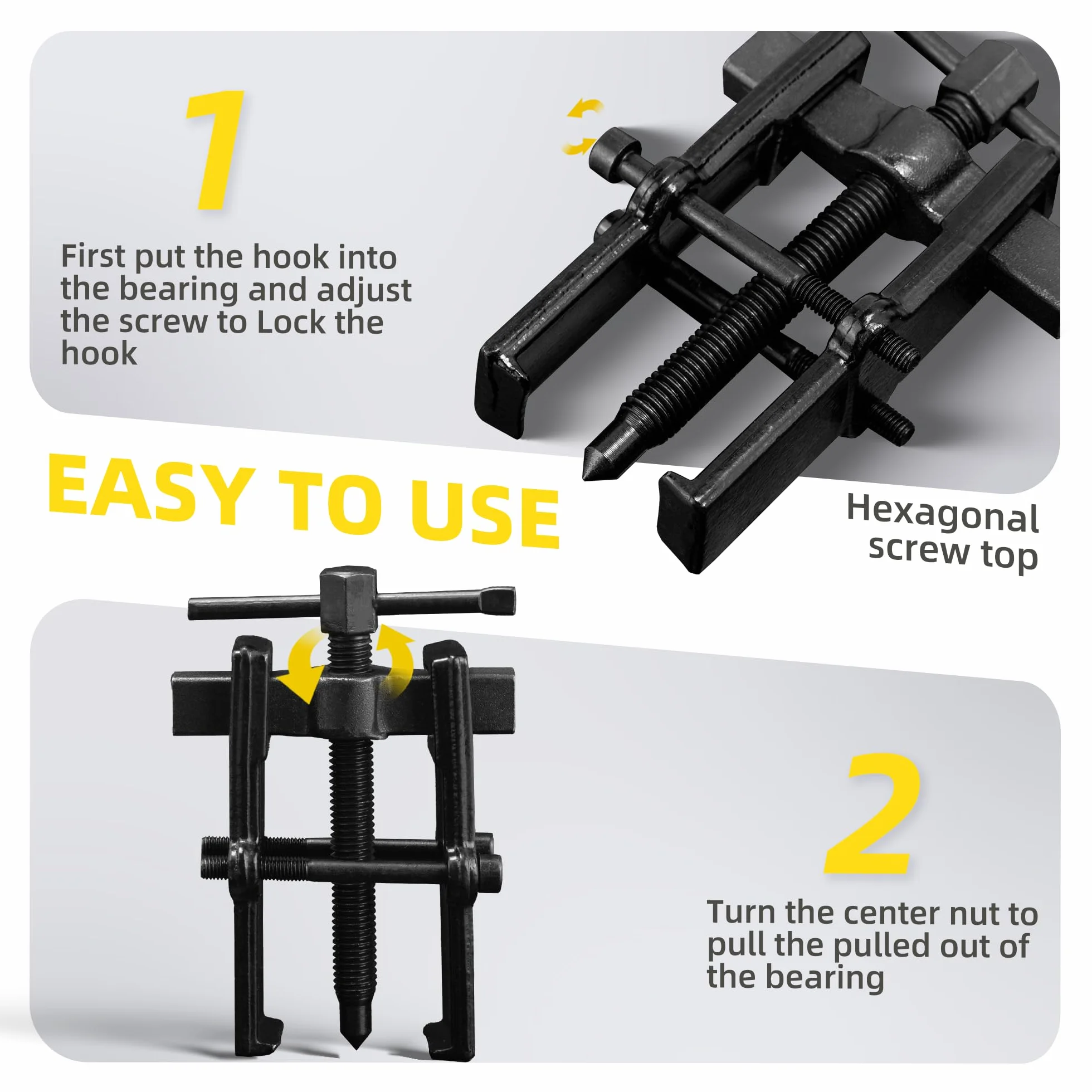 1

First put the hook into the bearing and adjust the screw to Lock the hook

EASY TO USE

Hexagonal screw top

2

Turn the center nut to pull the pulled out of the bearing