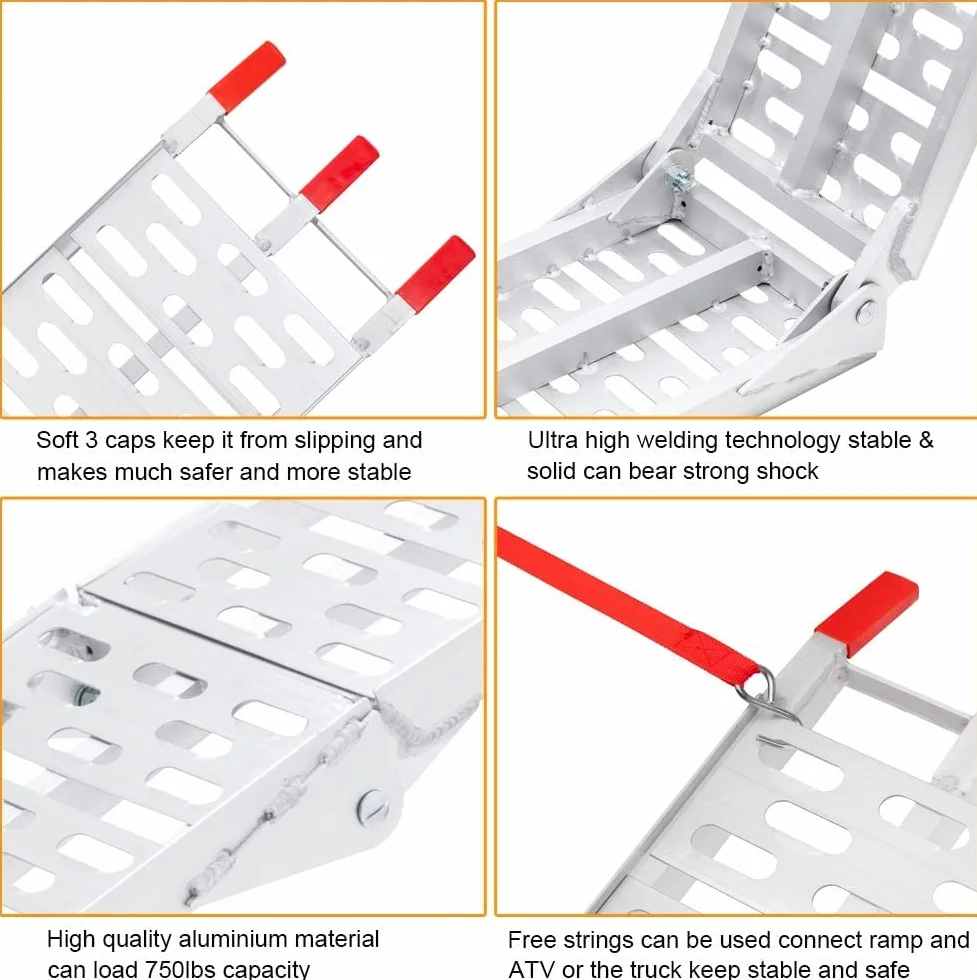 Soft 3 caps keep it from slipping and makes much safer and more stable

Ultra high welding technology stable & solid can bear strong shock

High quality aluminium material can load 750lbs capacity

Free strings can be used connect ramp and ATV or the truck keep stable and safe