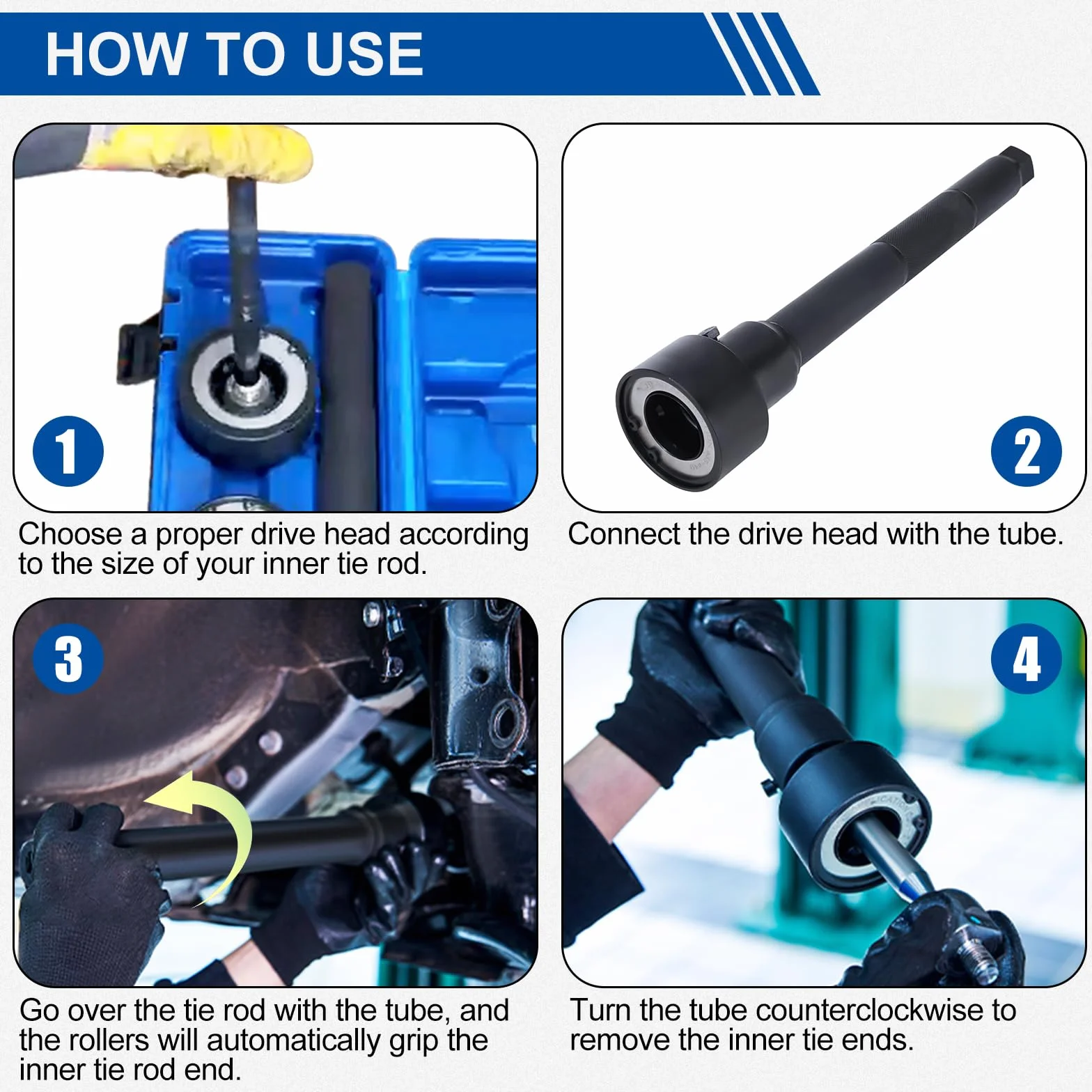 HOW TO USE

1

Choose a proper drive head according to the size of your inner tie rod.

2

Connect the drive head with the tube.

3

Go over the tie rod with the tube, and the rollers will automatically grip the inner tie rod end.

4

Turn the tube counterclockwise to remove the inner tie ends.