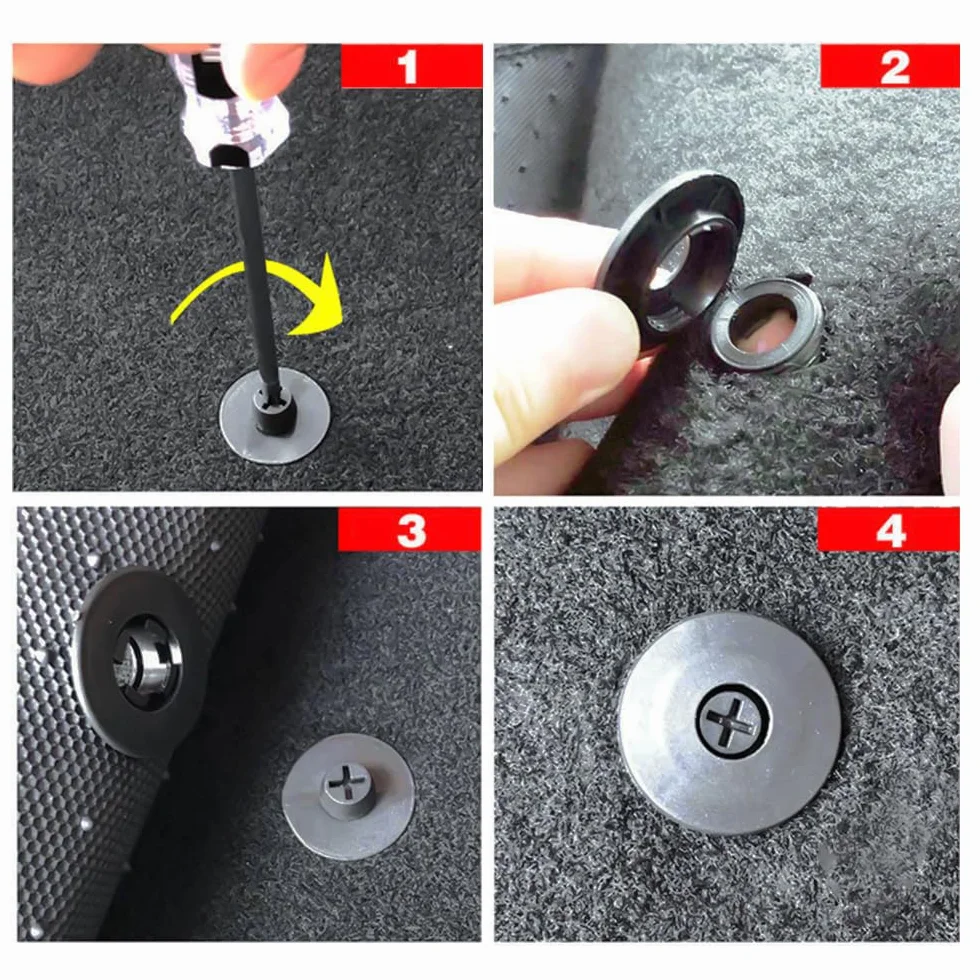 1

2

3

4