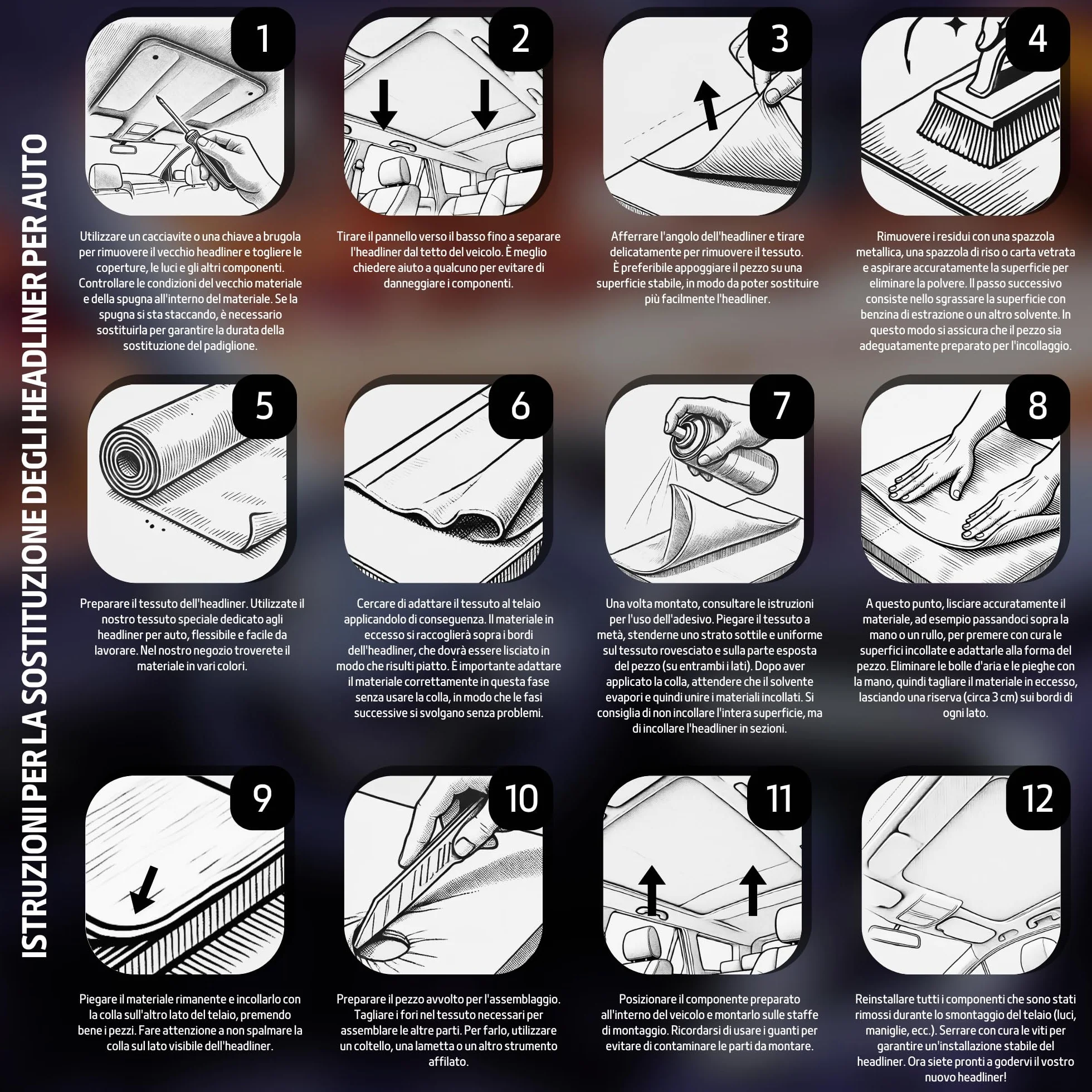 ISTRUZIONI PER LA SOSTITUZIONE DEGLI HEADLINER PER AUTO

1

Utilizzare un cacciavite o una chiave a brugola per rimuovere il vecchio headliner e togliere le coperture, le luci e gli altri componenti. Controllare le condizioni del vecchio materiale e della spugna all'interno del materiale. Se la spugna si sta staccando, è necessario sostituirla per garantire la durata della sostituzione del padiglione.

2

Tirare il pannello verso il basso fino a separare l'headliner dal tetto del veicolo. È meglio chiedere aiuto a qualcuno per evitare di danneggiare i componenti.

3

Afferrare l'angolo dell'headliner e tirare delicatamente per rimuovere il tessuto. È preferibile appoggiare il pezzo su una superficie stabile, in modo da poter sostituire più facilmente l'headliner.

4

Rimuovere i residui con una spazzola metallica, una spazzola di riso o carta vetrata e aspirare accuratamente la superficie per eliminare la polvere. Il passo successivo consiste nello sgrassare la superficie con benzina di estrazione o un altro solvente. In questo modo si assicura che il pezzo sia adeguatamente preparato per l'incollaggio.

5

Preparare il tessuto dell'headliner. Utilizzate il nostro tessuto speciale dedicato agli headliner per auto, flessibile e facile da lavorare. Nel nostro negozio troverete il materiale in vari colori.

6

Cercare di adattare il tessuto al telaio applicandolo di conseguenza. Il materiale in eccesso si raccoglierà sopra i bordi dell'headliner, che dovrà essere lisciato in modo che risulti piatto. È importante adattare il materiale correttamente in questa fase senza usare la colla, in modo che le fasi successive si svolgano senza problemi.

7

Una volta montato, consultare le istruzioni per l'uso dell'adesivo. Piegare il tessuto a metà, stenderne uno strato sottile e uniforme sul tessuto rovesciato e sulla parte esposta del pezzo (su entrambi i lati). Dopo aver applicato la colla, attendere che il solvente evapori e quindi unire i materiali incollati. Si consiglia di non incollare l'intera superficie, ma di incollare l'headliner in sezioni.

8

A questo punto, lisciare accuratamente il materiale, ad esempio passandoci sopra la mano o un rullo, per premere con cura le superfici incollate e adattarle alla forma del pezzo. Eliminare le bolle d'aria e le pieghe con la mano, quindi tagliare il materiale in eccesso, lasciando una riserva (circa 3 cm) sui bordi di ogni lato.

9

Piegare il materiale rimanente e incollarlo con la colla sull'altro lato del telaio, premendo bene i pezzi. Fare attenzione a non spalmare la colla sul lato visibile dell'headliner.

10

Preparare il pezzo avvolto per l'assemblaggio. Tagliare i fori nel tessuto necessari per assemblare le altre parti. Per farlo, utilizzare un coltello, una lametta o un altro strumento affilato.

11

Posizionare il componente preparato all'interno del veicolo e montarlo sulle staffe di montaggio. Ricordarsi di usare i guanti per evitare di contaminare le parti da montare.

12

Reinstallare tutti i componenti che sono stati rimossi durante lo smontaggio del telaio (luci, maniglie, ecc.). Serrare con cura le viti per garantire un'installazione stabile del headliner. Ora siete pronti a godervi il vostro nuovo headliner!