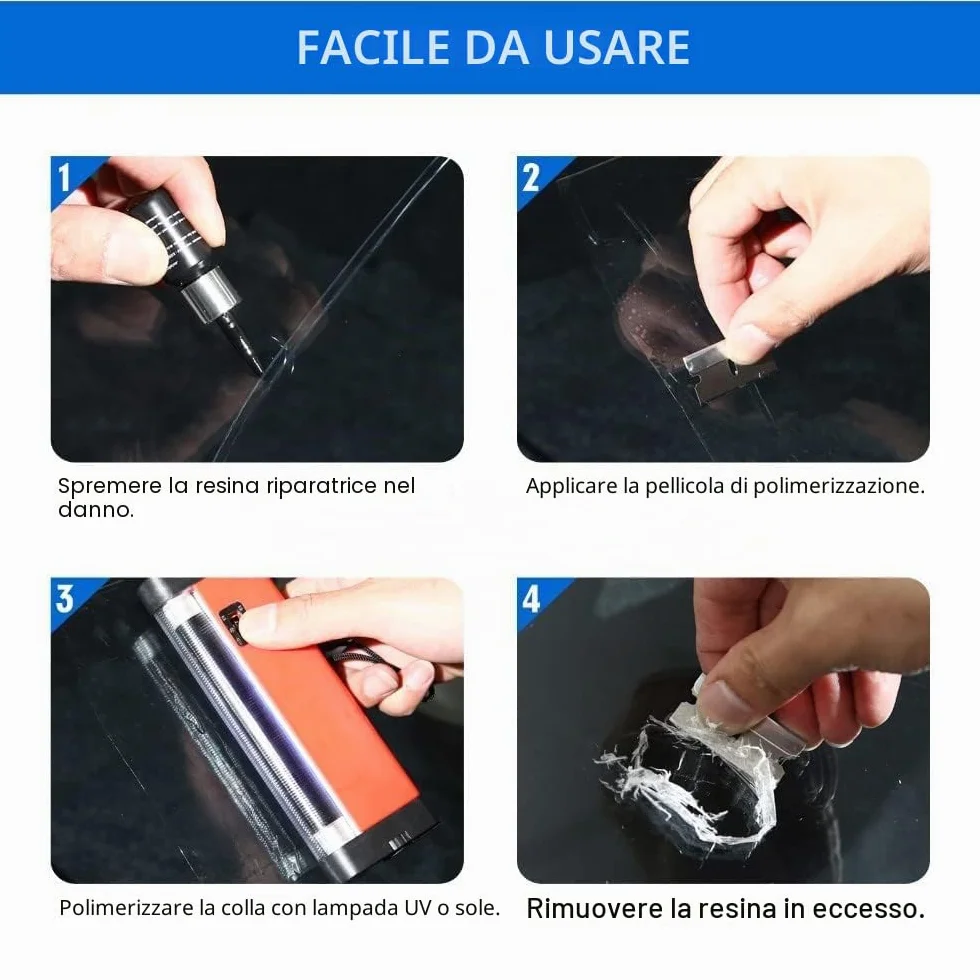 FACILE DA USARE

1

Spremere la resina riparatrice nel danno.

2

Applicare la pellicola di polimerizzazione.

3

Polimerizzare la colla con lampada UV o sole.

4

Rimuovere la resina in eccesso.