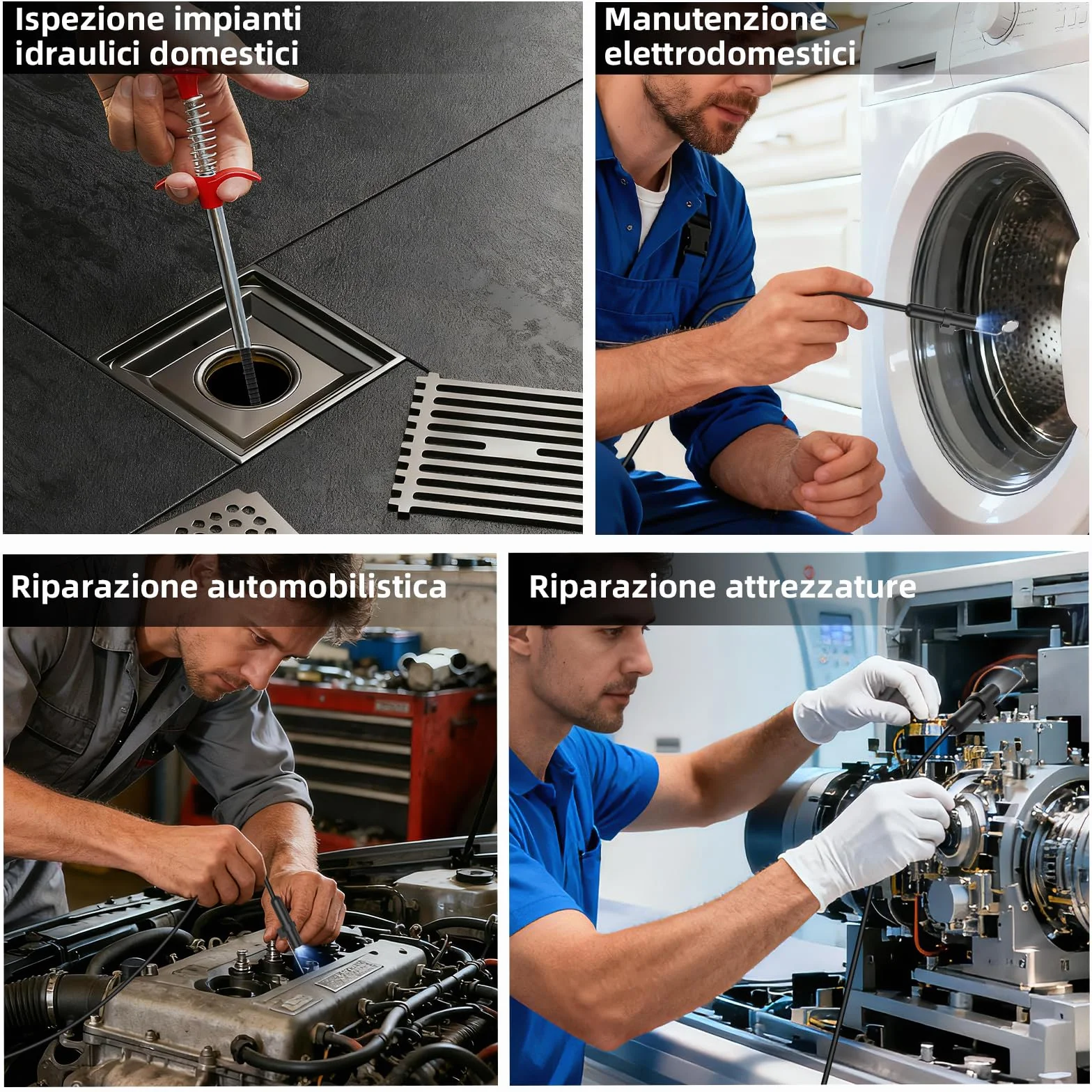 Ispezione impianti idraulici domestici

Manutenzione elettrodomestici

Riparazione automobilistica

Riparazione attrezzature