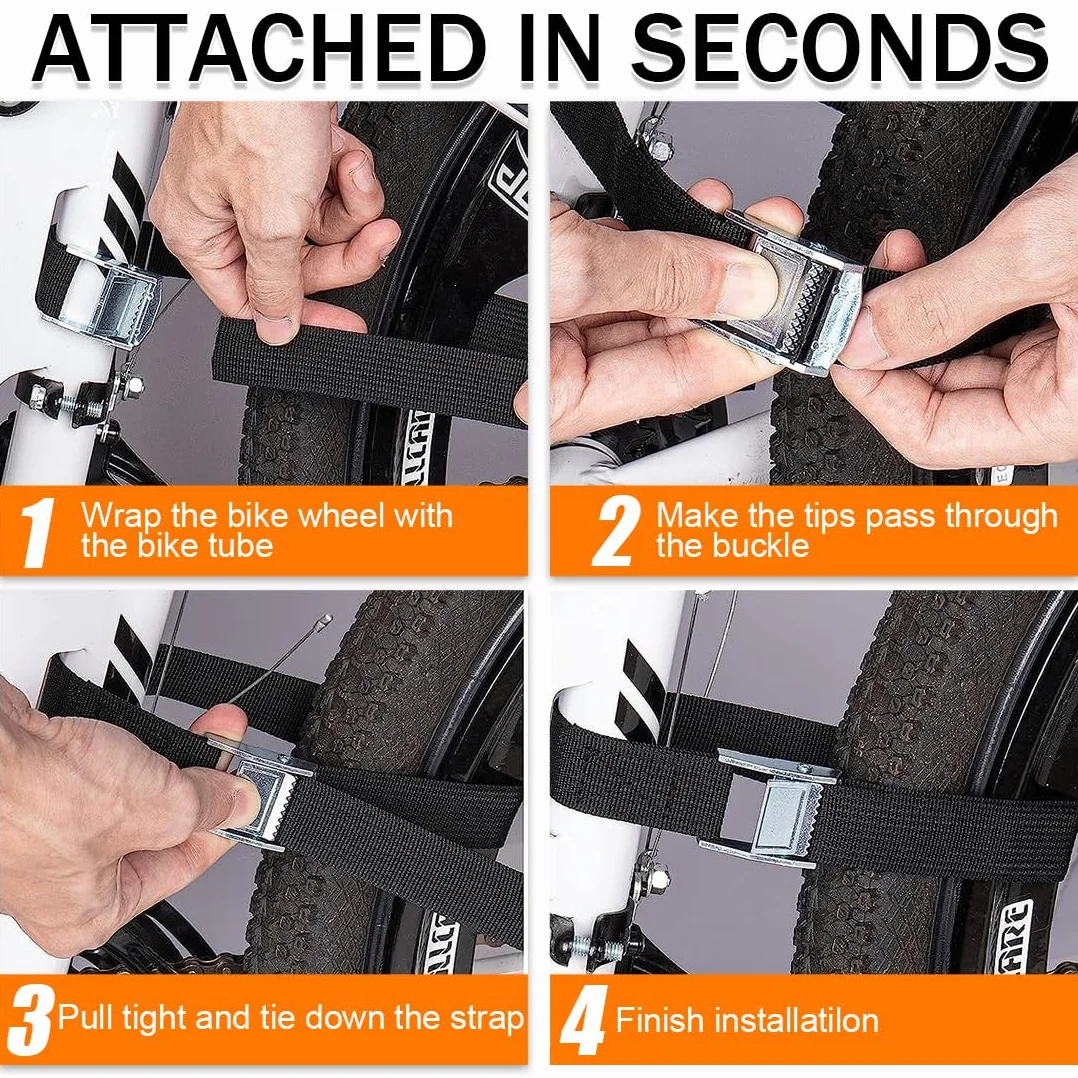 ATTACHED IN SECONDS

1 Wrap the bike wheel with the bike tube

2 Make the tips pass through the buckle

3 Pull tight and tie down the strap

4 Finish installatilon