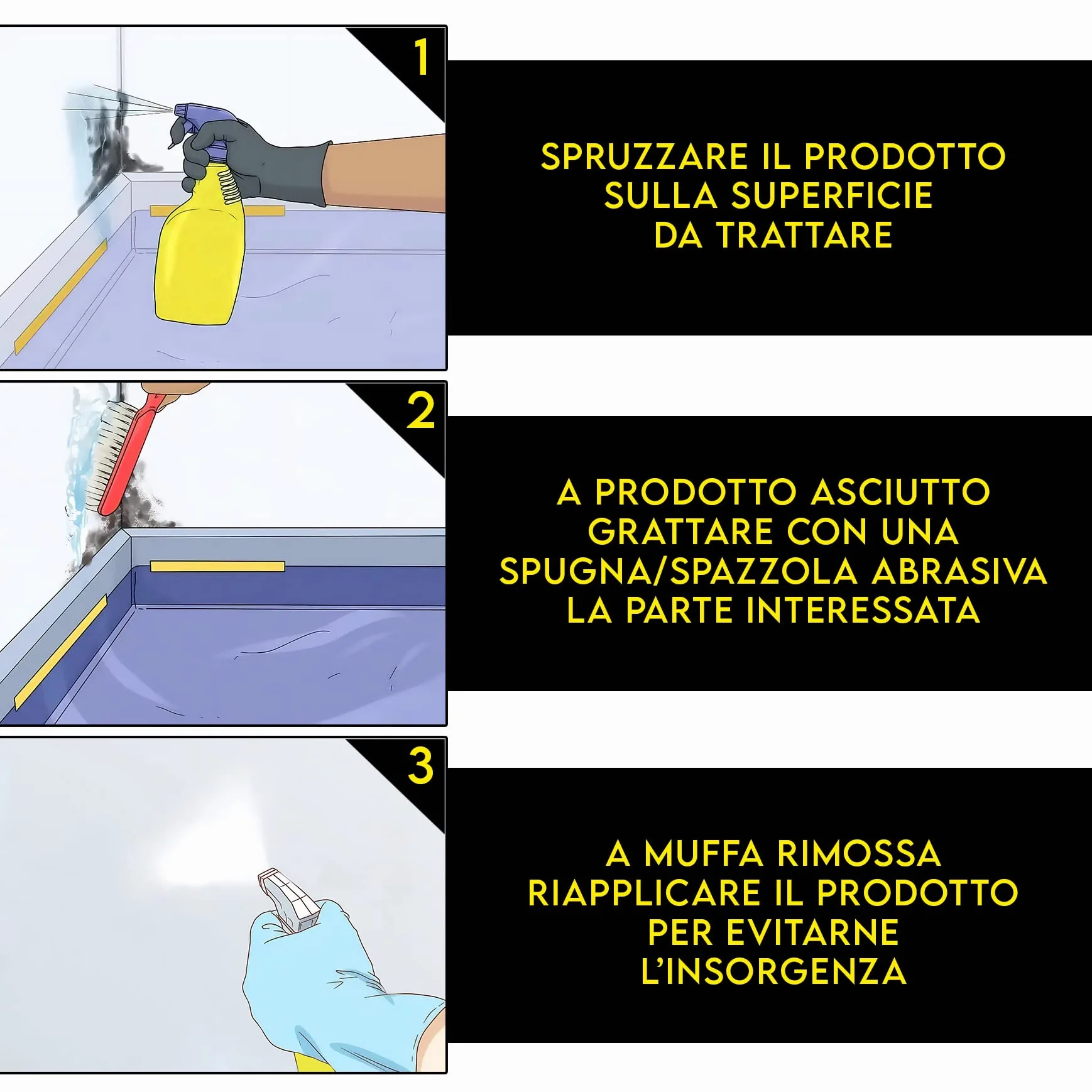 1

SPRUZZARE IL PRODOTTO SULLA SUPERFICIE DA TRATTARE

2

A PRODOTTO ASCIUTTO GRATTARE CON UNA SPUGNA/SPAZZOLA ABRASIVA LA PARTE INTERESSATA

3

A MUFFA RIMOSSA RIAPPLICARE IL PRODOTTO PER EVITARNE L'INSORGENZA