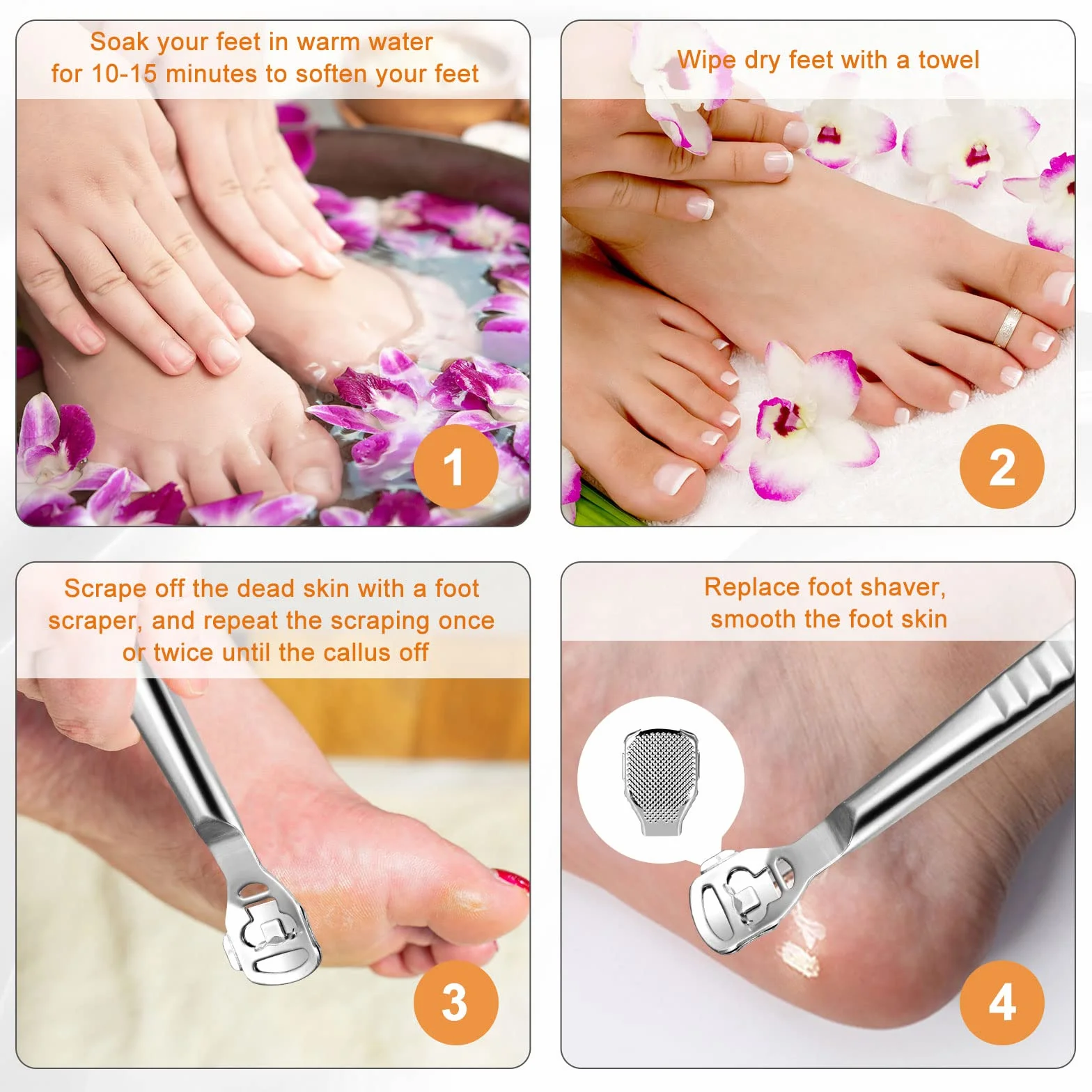 Soak your feet in warm water for 10-15 minutes to soften your feet

1

Wipe dry feet with a towel

2

Scrape off the dead skin with a foot scraper, and repeat the scraping once or twice until the callus off

3

Replace foot shaver, smooth the foot skin

4