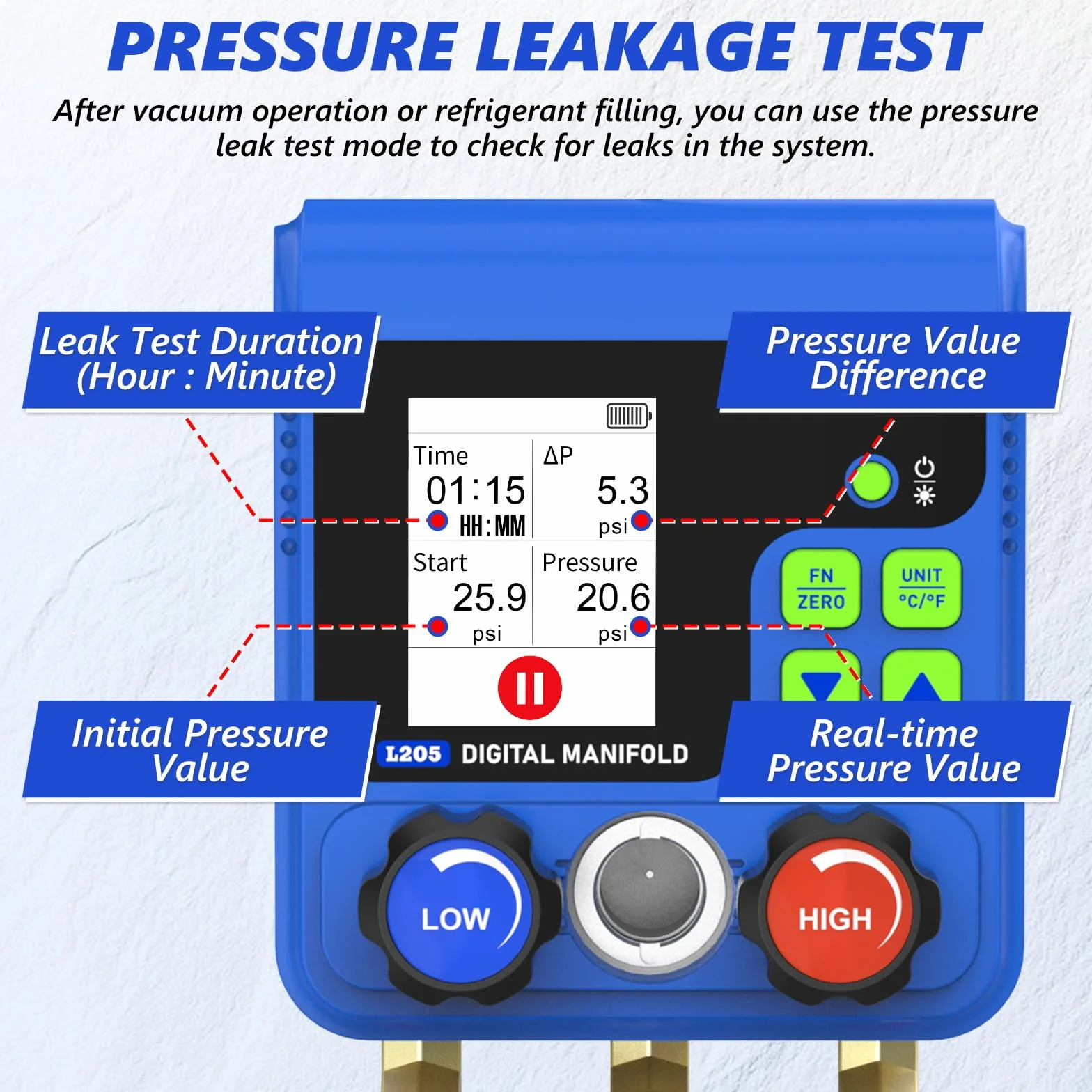 PRESSURE LEAKAGE TEST

After vacuum operation or refrigerant filling, you can use the pressure leak test mode to check for leaks in the system.

Leak Test Duration (Hour : Minute)

Pressure Value Difference

Time
01:15
HH:MM

ΔP
5.3
psi

Start
25.9
psi

Pressure
20.6
psi

FN
ZERO

UNIT
°C/°F

Initial Pressure Value

Real-time Pressure Value

L205 DIGITAL MANIFOLD

LOW

HIGH