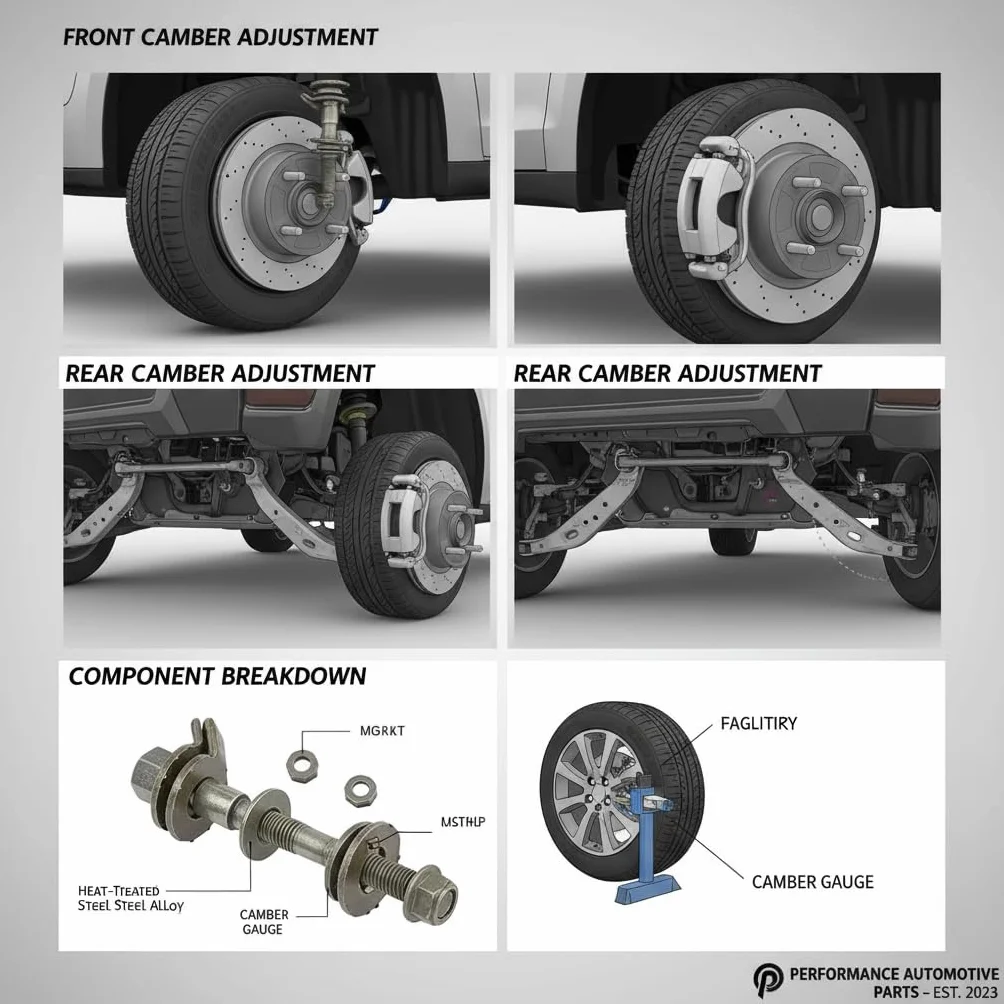 FRONT CAMBER ADJUSTMENT

REAR CAMBER ADJUSTMENT

REAR CAMBER ADJUSTMENT

COMPONENT BREAKDOWN

MGRKT

MSTHLP

HEAT-TREATED STEEL STEEL ALLOY

CAMBER GAUGE

FAGLITIRY

CAMBER GAUGE

PERFORMANCE AUTOMOTIVE PARTS - EST. 2023