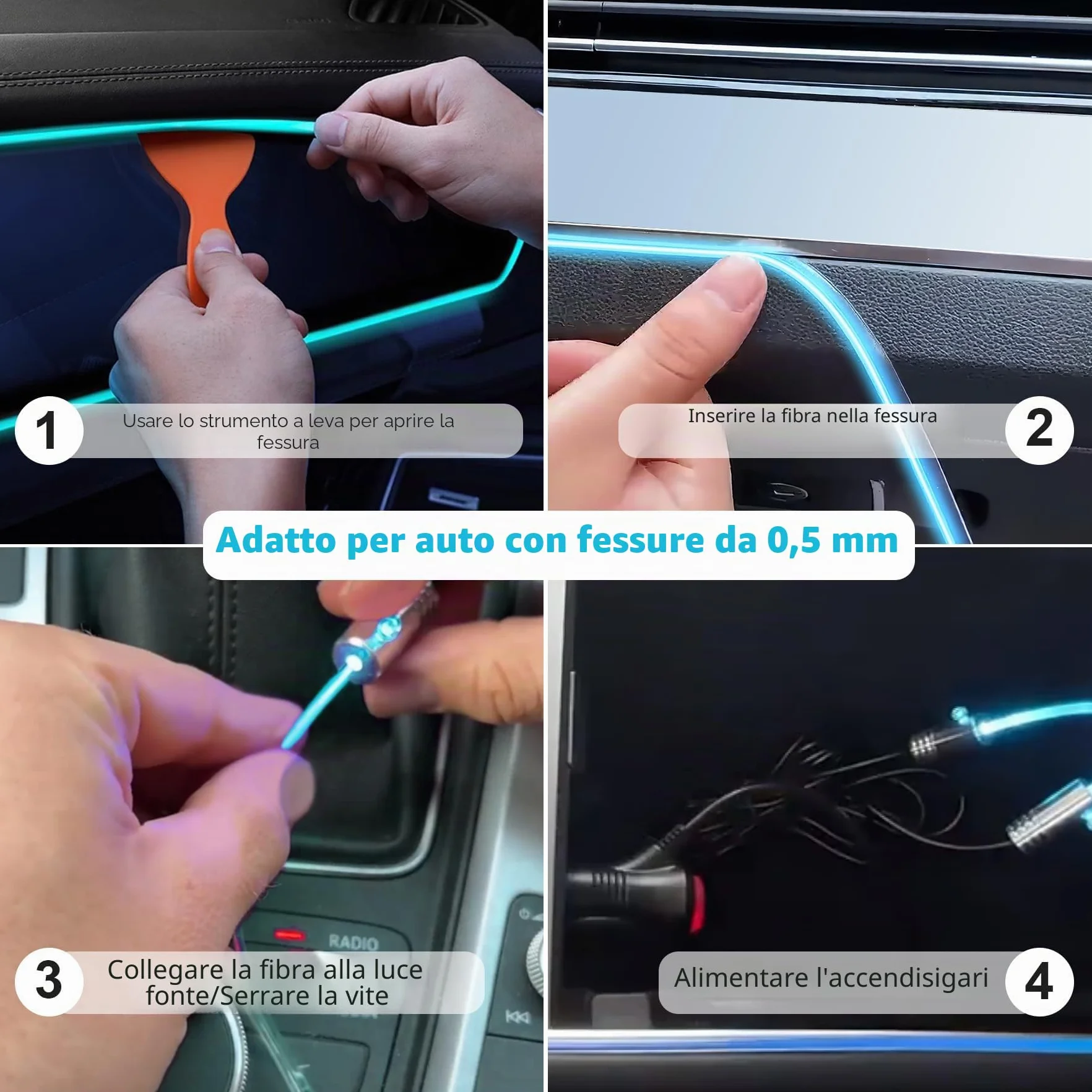 1
Usare lo strumento a leva per aprire la fessura

Inserire la fibra nella fessura
2

Adatto per auto con fessure da 0,5 mm

RADIO

3
Collegare la fibra alla luce fonte/Serrare la vite

Alimentare l'accendisigari
4