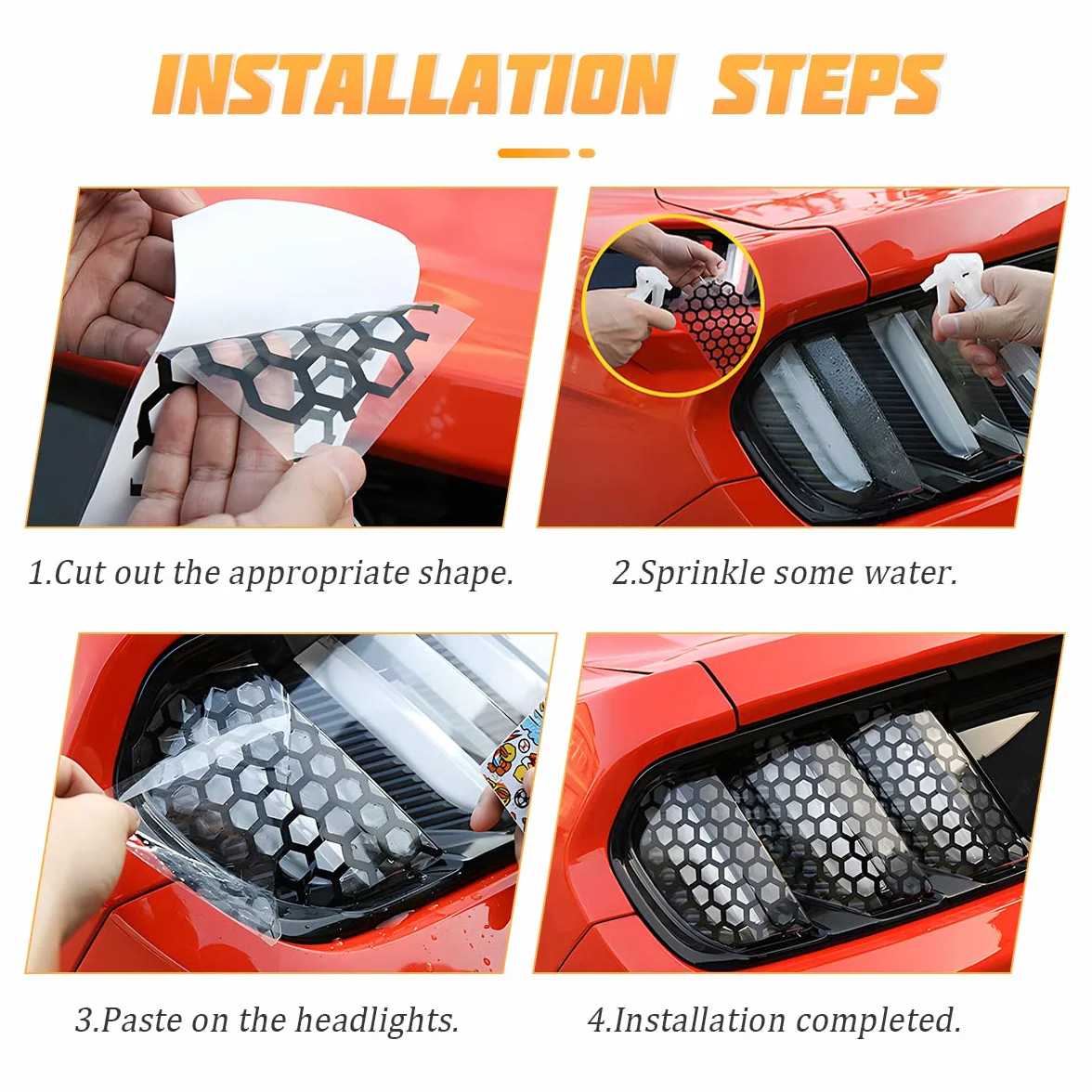 INSTALLATION STEPS

1.Cut out the appropriate shape.

2.Sprinkle some water.

3.Paste on the headlights.

4.Installation completed.