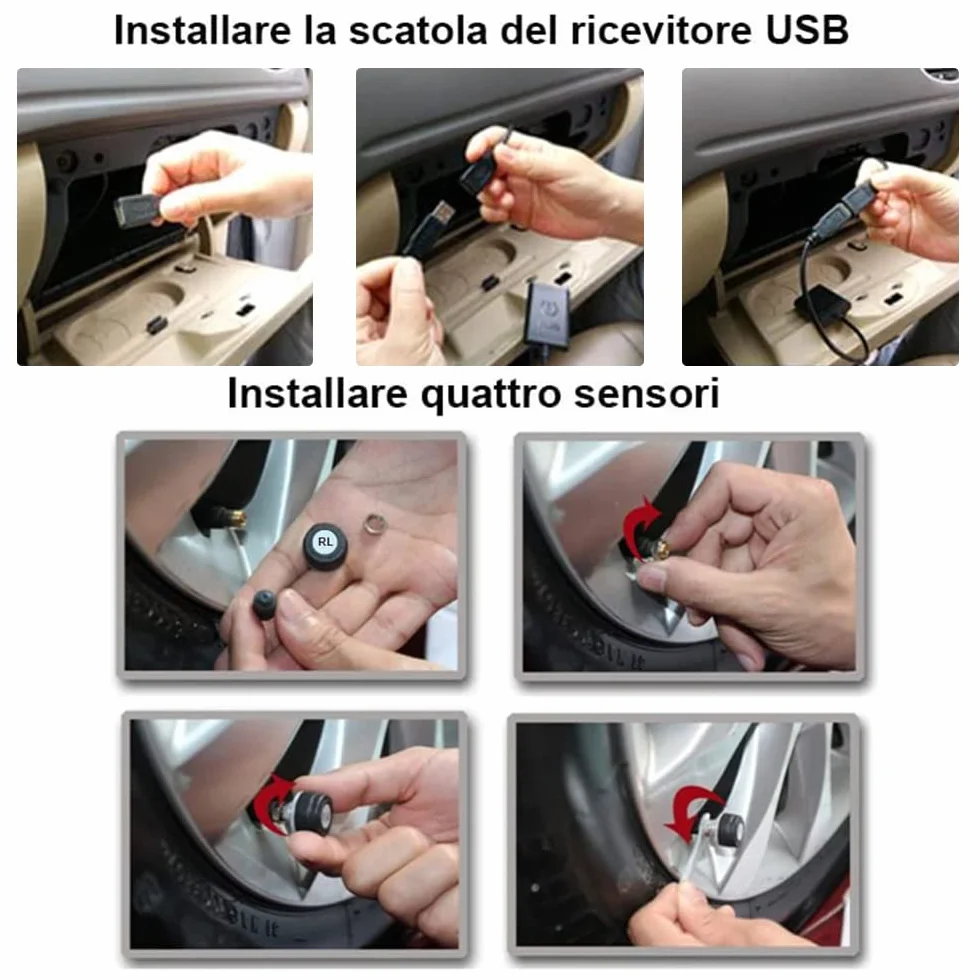 Installare la scatola del ricevitore USB

Installare quattro sensori

RL