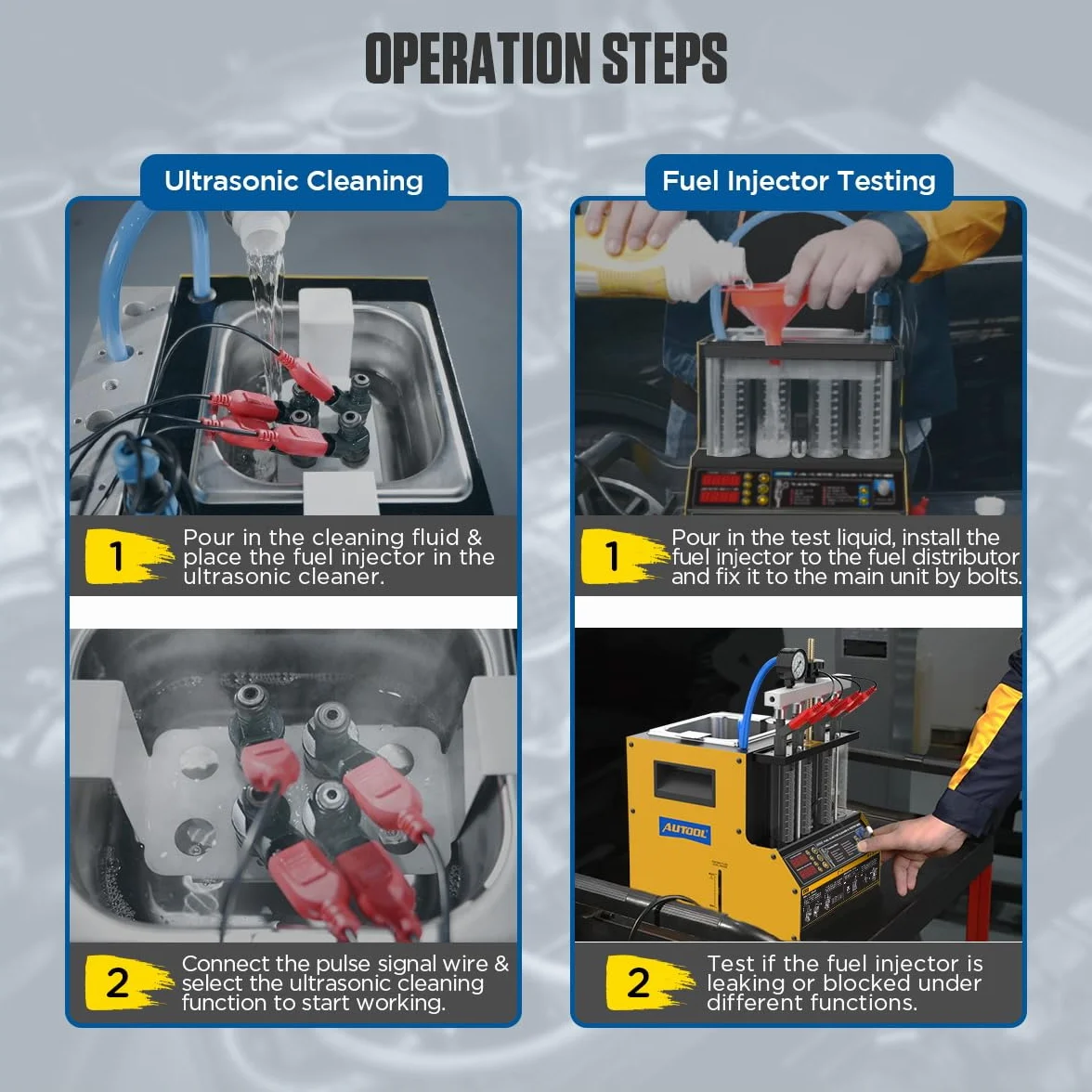 OPERATION STEPS

Ultrasonic Cleaning

1 Pour in the cleaning fluid & place the fuel injector in the ultrasonic cleaner.

2 Connect the pulse signal wire & select the ultrasonic cleaning function to start working.

Fuel Injector Testing

1 Pour in the test liquid, install the fuel injector to the fuel distributor and fix it to the main unit by bolts.

AUTOOL

2 Test if the fuel injector is leaking or blocked under different functions.