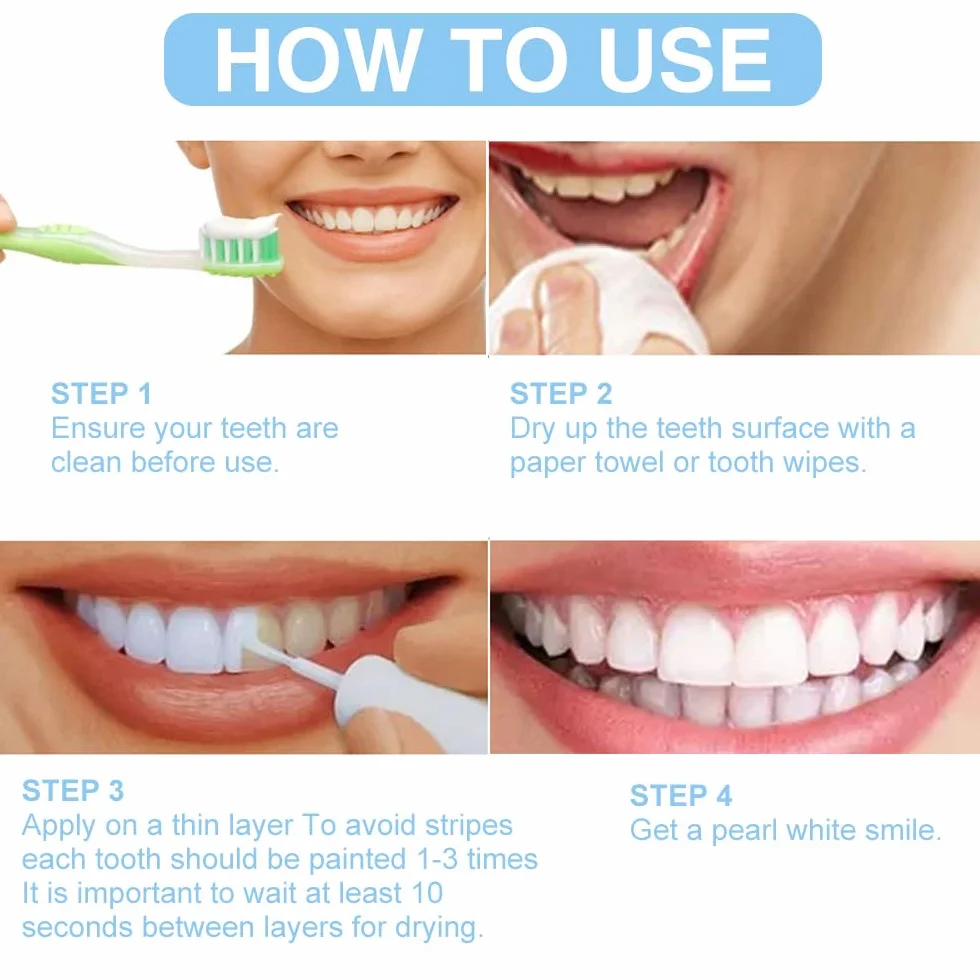 HOW TO USE

STEP 1
Ensure your teeth are clean before use.

STEP 2
Dry up the teeth surface with a paper towel or tooth wipes.

STEP 3
Apply on a thin layer To avoid stripes each tooth should be painted 1-3 times It is important to wait at least 10 seconds between layers for drying.

STEP 4
Get a pearl white smile.