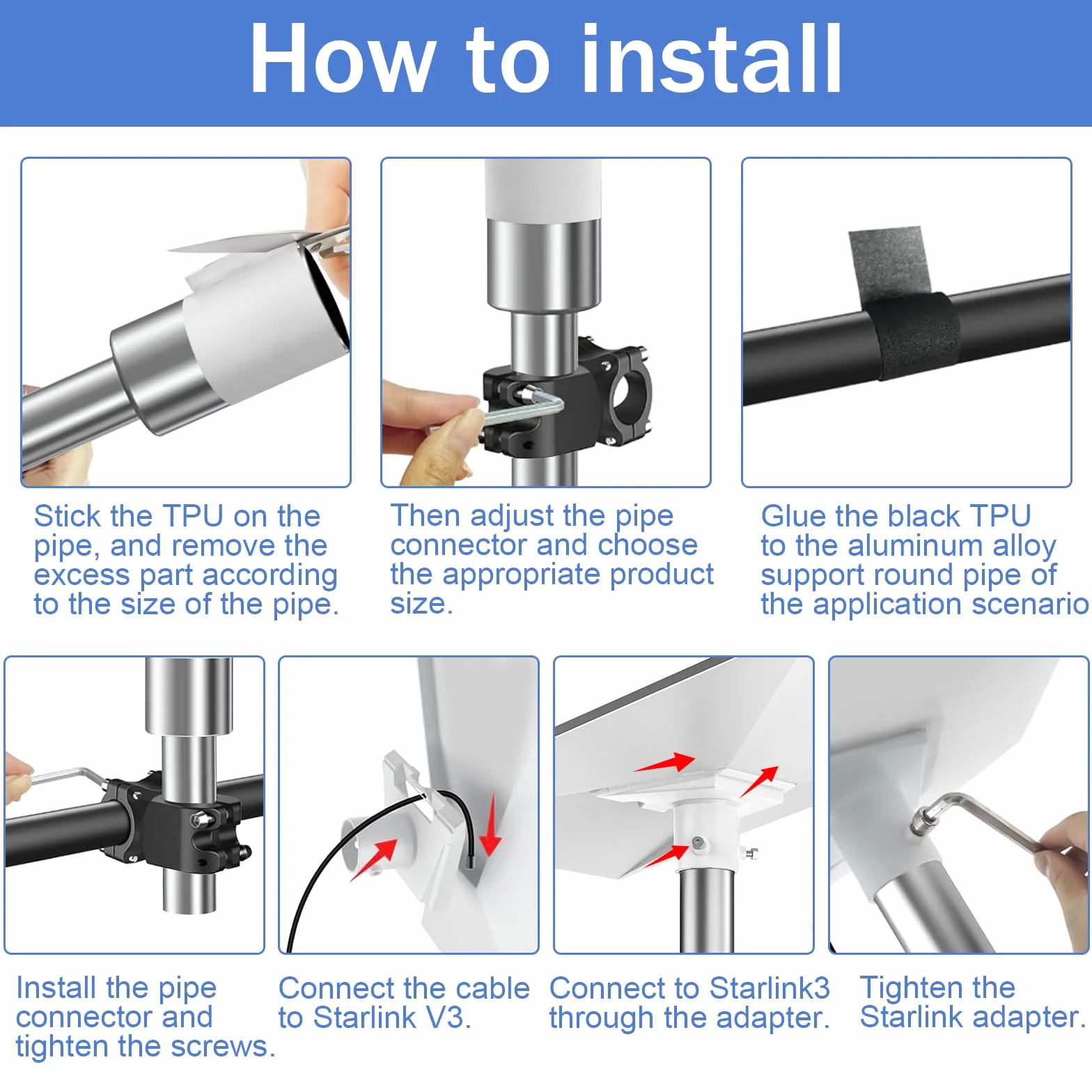 How to install

Stick the TPU on the pipe, and remove the excess part according to the size of the pipe.

Then adjust the pipe connector and choose the appropriate product size.

Glue the black TPU to the aluminum alloy support round pipe of the application scenario

Install the pipe connector and tighten the screws.

Connect the cable to Starlink V3.

Connect to Starlink3 through the adapter.

Tighten the Starlink adapter.