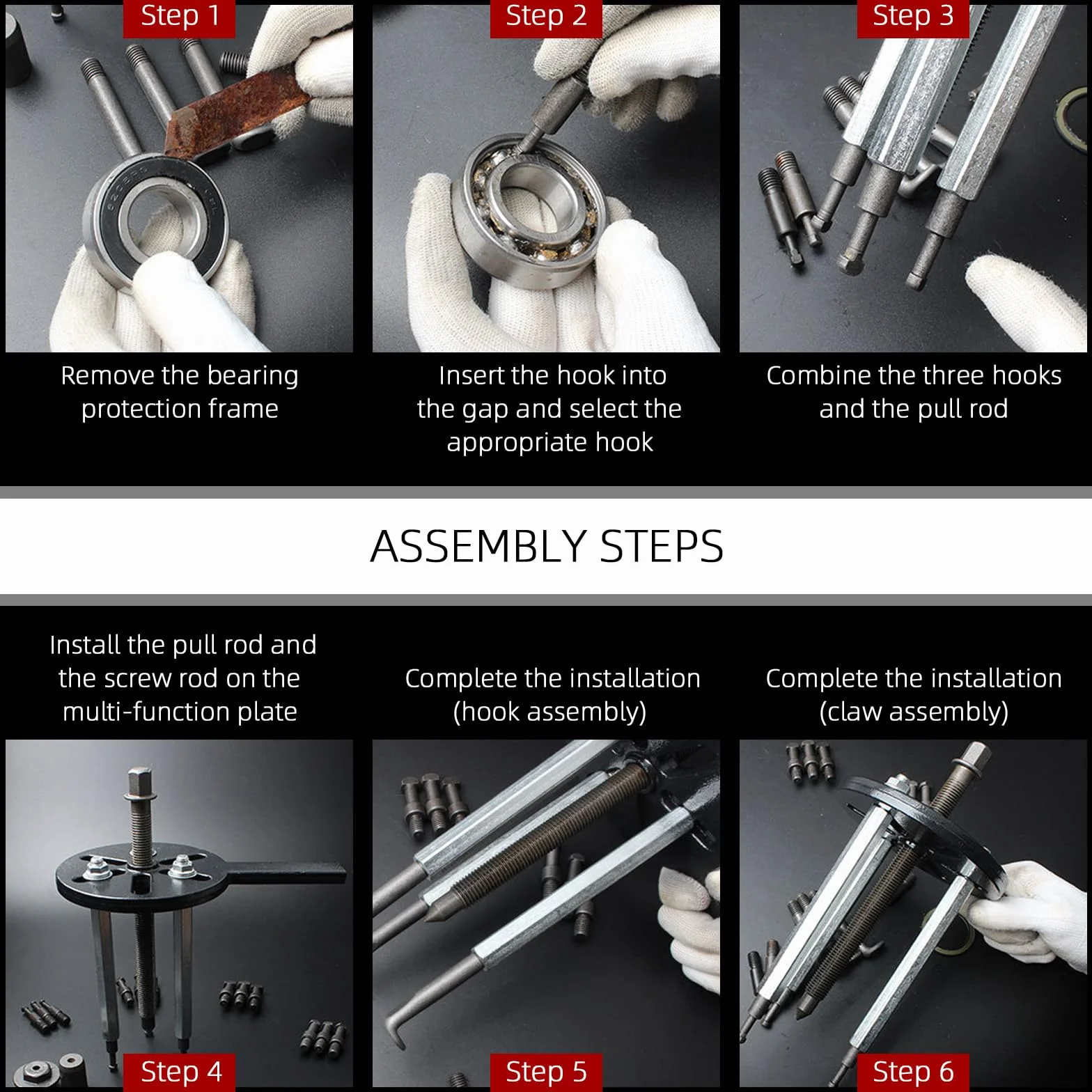 Step 1

Remove the bearing protection frame

Step 2

Insert the hook into the gap and select the appropriate hook

Step 3

Combine the three hooks and the pull rod

ASSEMBLY STEPS

Install the pull rod and the screw rod on the multi-function plate

Step 4

Complete the installation (hook assembly)

Step 5

Complete the installation (claw assembly)

Step 6