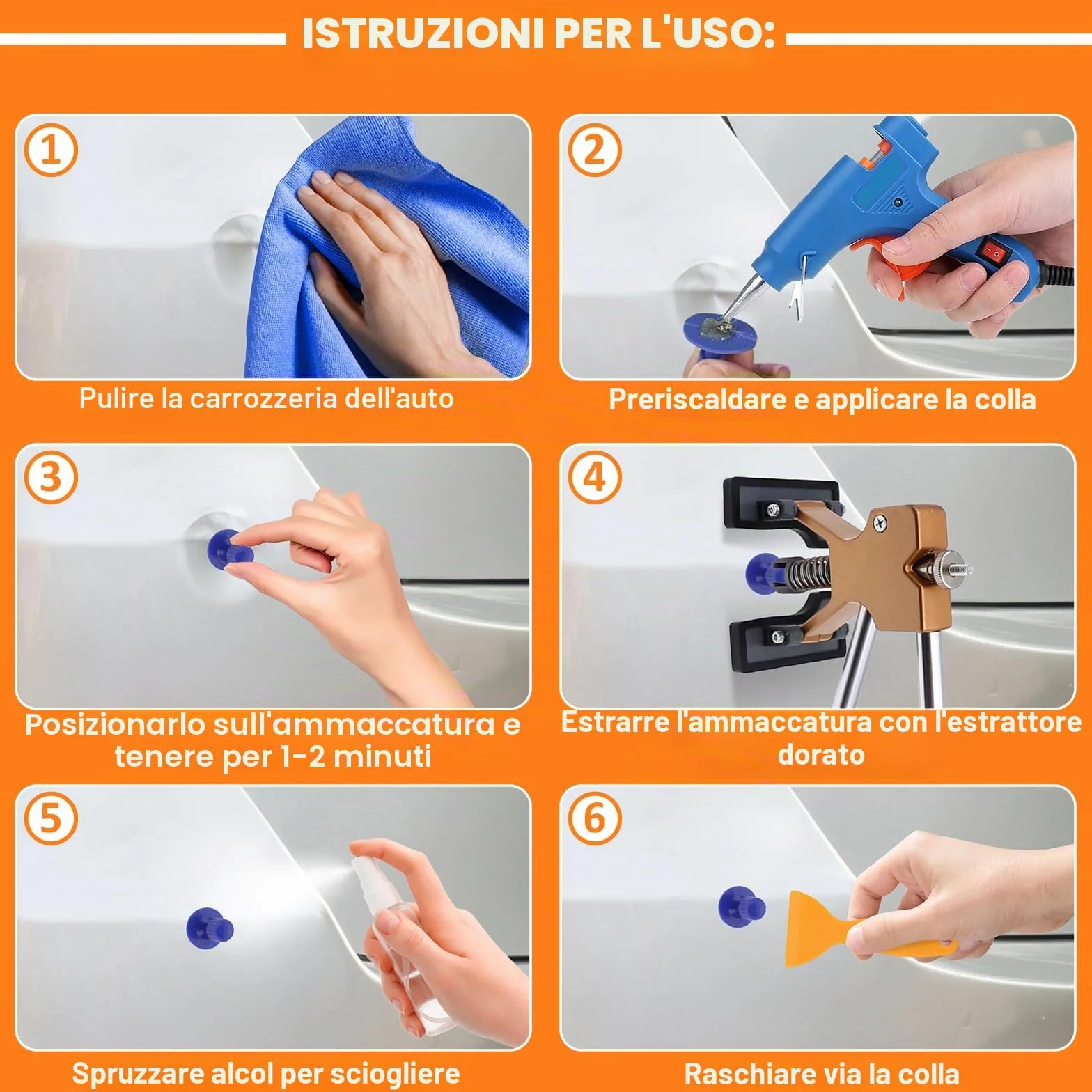 ISTRUZIONI PER L'USO:

1
Pulire la carrozzeria dell'auto

2
Preriscaldare e applicare la colla

3
Posizionarlo sull'ammaccatura e tenere per 1-2 minuti

4
Estrarre l'ammaccatura con l'estrattore dorato

5
Spruzzare alcol per sciogliere

6
Raschiare via la colla