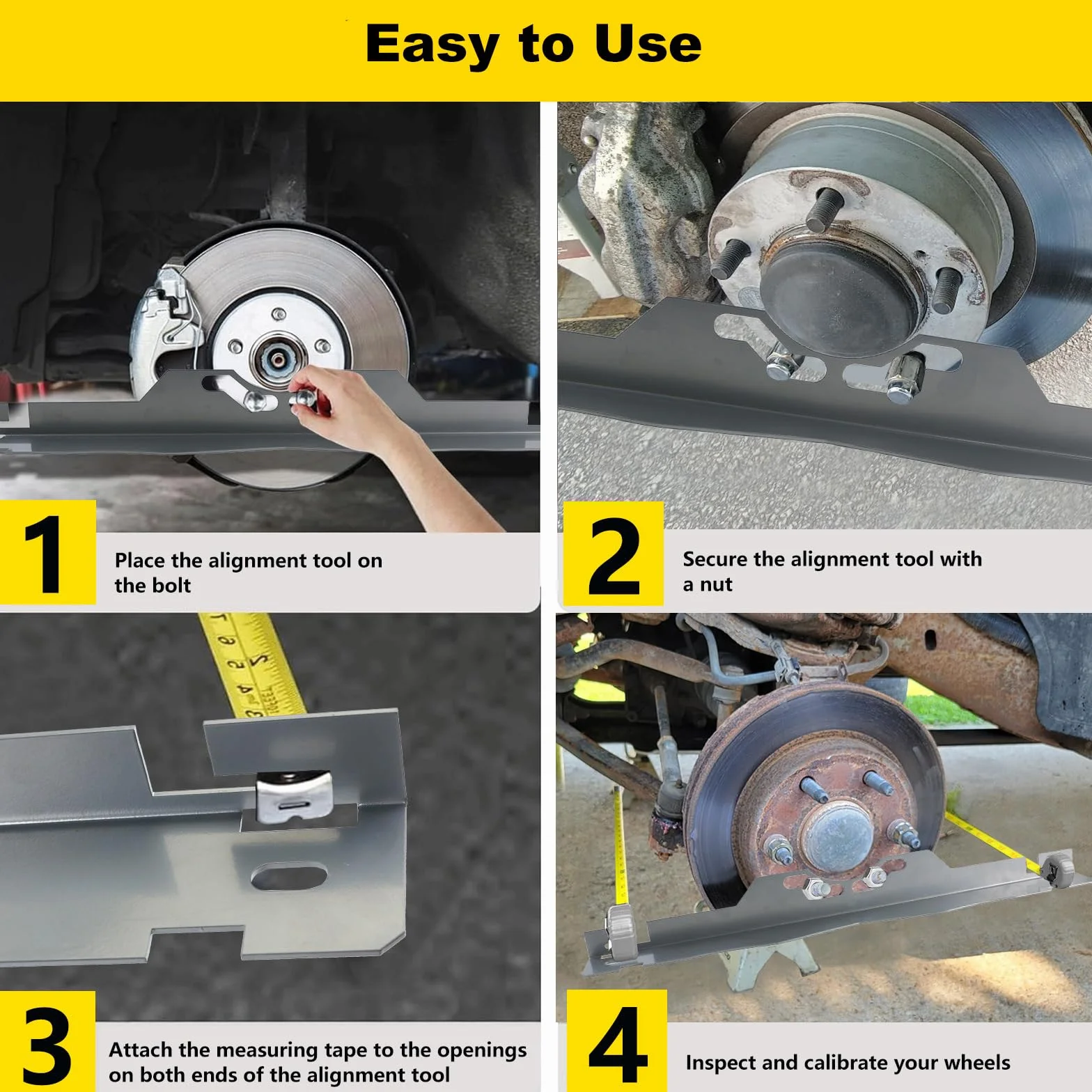 Easy to Use

1

Place the alignment tool on the bolt

2

Secure the alignment tool with a nut

3

Attach the measuring tape to the openings on both ends of the alignment tool

4

Inspect and calibrate your wheels