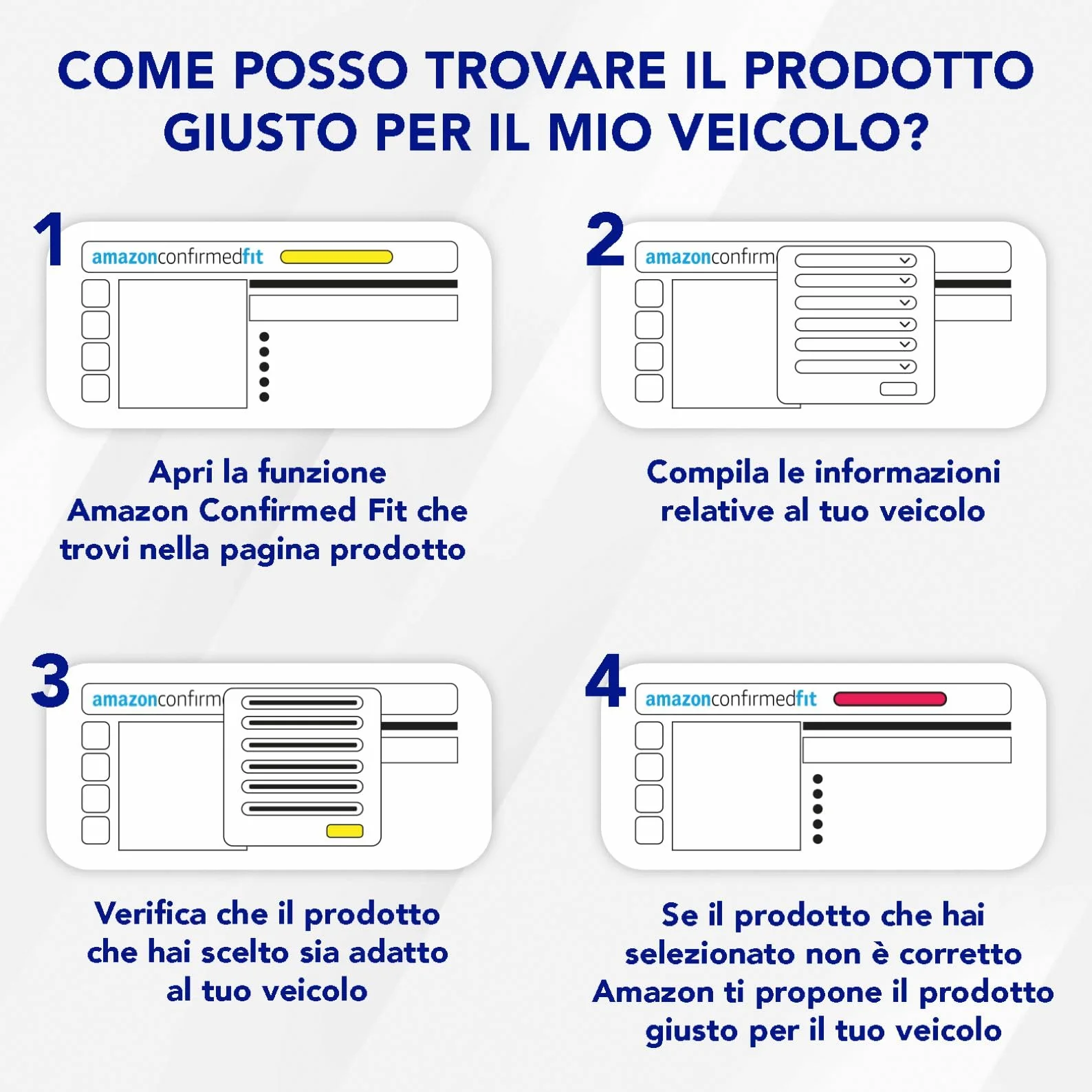 COME POSSO TROVARE IL PRODOTTO GIUSTO PER IL MIO VEICOLO?

1

amazonconfirmedfit

Apri la funzione Amazon Confirmed Fit che trovi nella pagina prodotto

2

amazonconfirm

Compila le informazioni relative al tuo veicolo

3

amazonconfirm

Verifica che il prodotto che hai scelto sia adatto al tuo veicolo

4

amazonconfirmedfit

Se il prodotto che hai selezionato non è corretto Amazon ti propone il prodotto giusto per il tuo veicolo