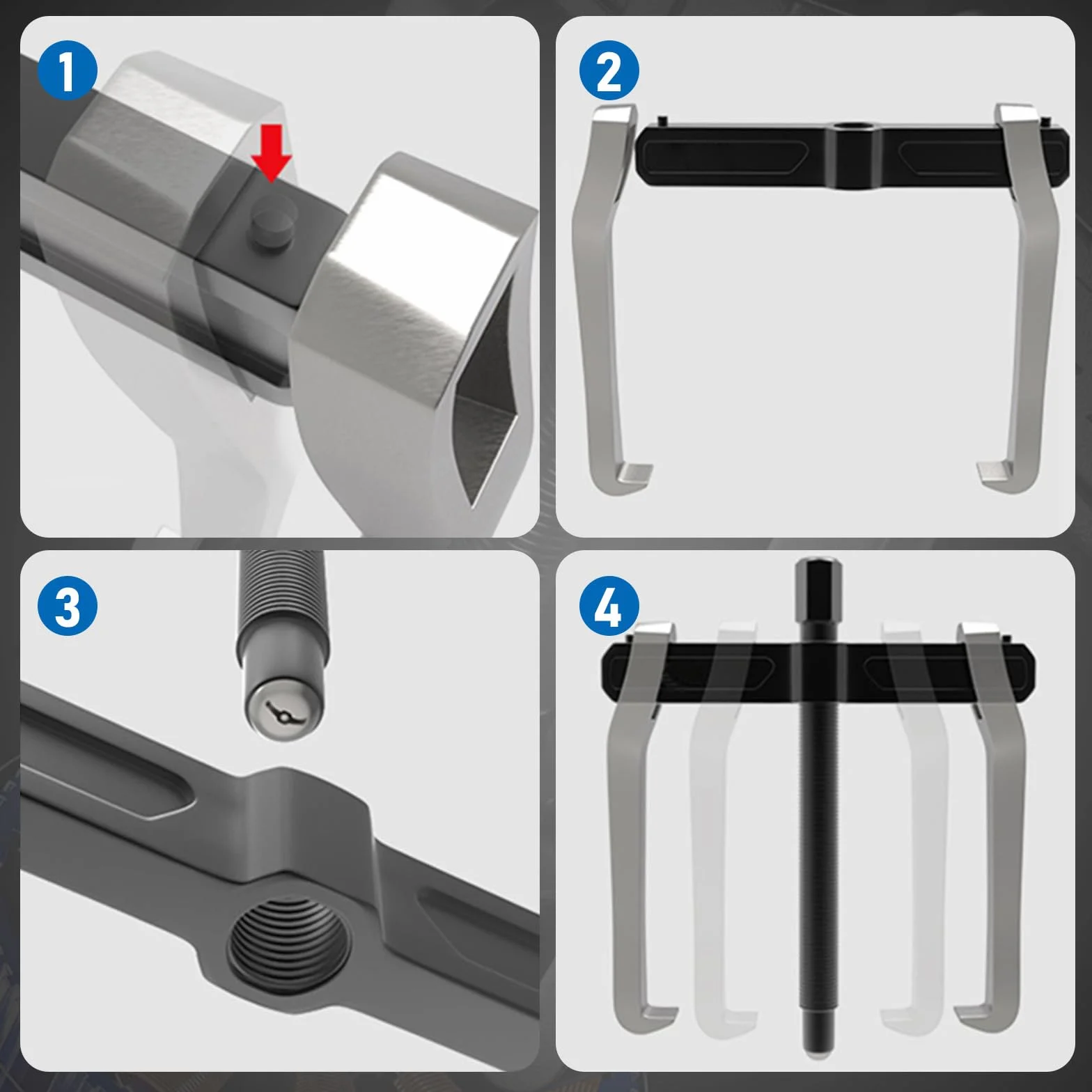 1

2

3

4