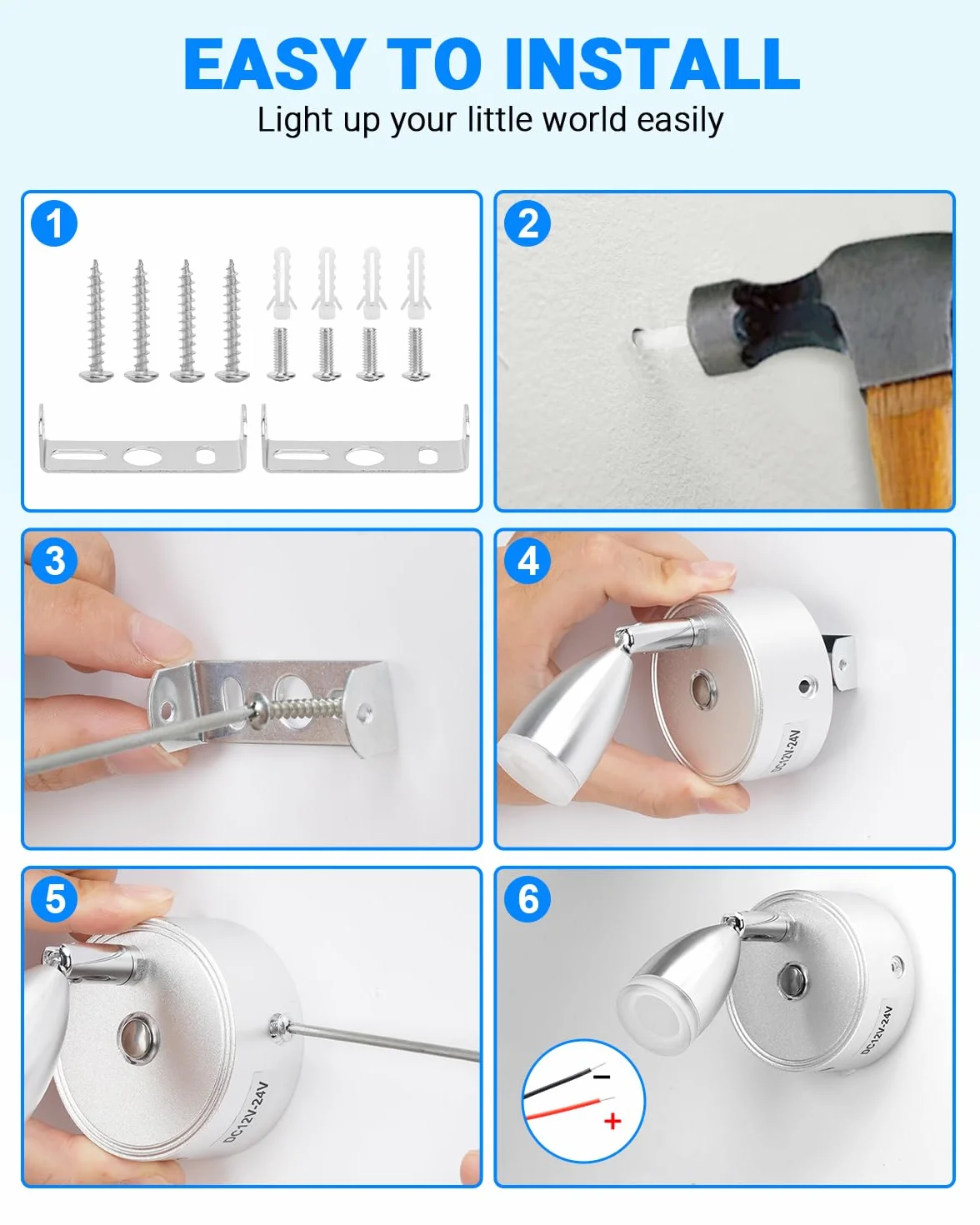 EASY TO INSTALL
Light up your little world easily

1

2

3

4
DC12V-24V

5
DC12V-24V

6
DC12V-24V
−
+