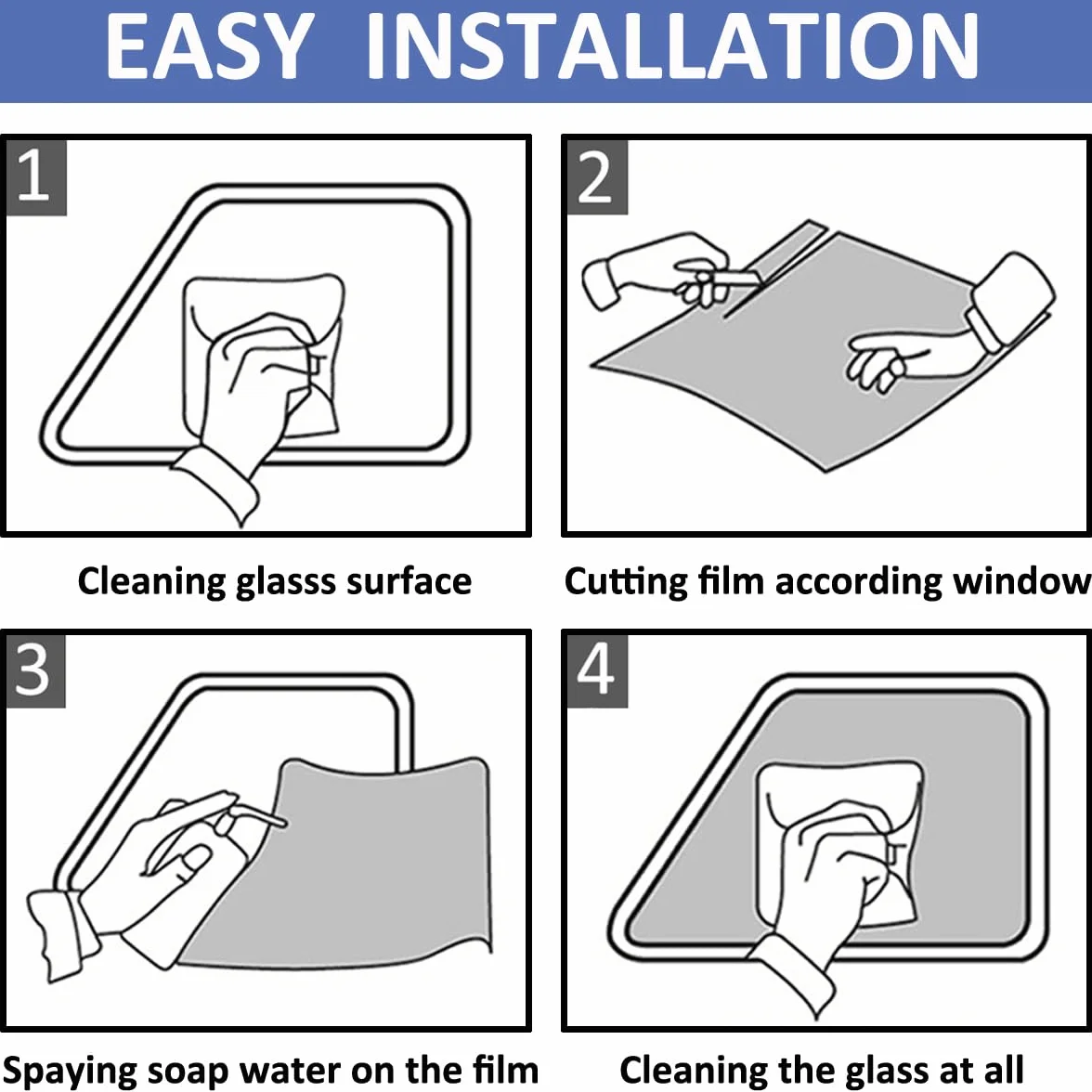 EASY INSTALLATION

1

Cleaning glasss surface

2

Cutting film according window

3

Spaying soap water on the film

4

Cleaning the glass at all