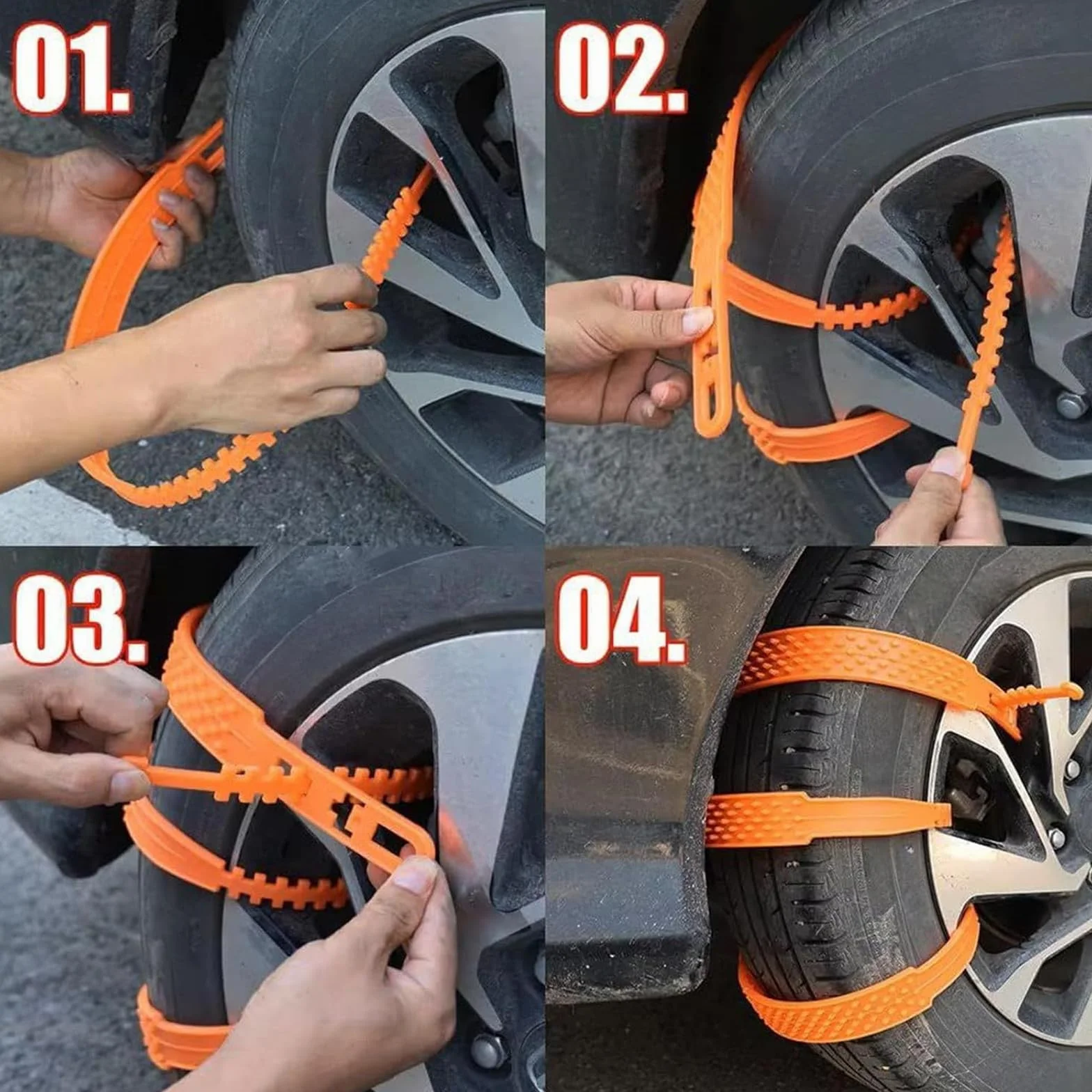 01.

02.

03.

04.