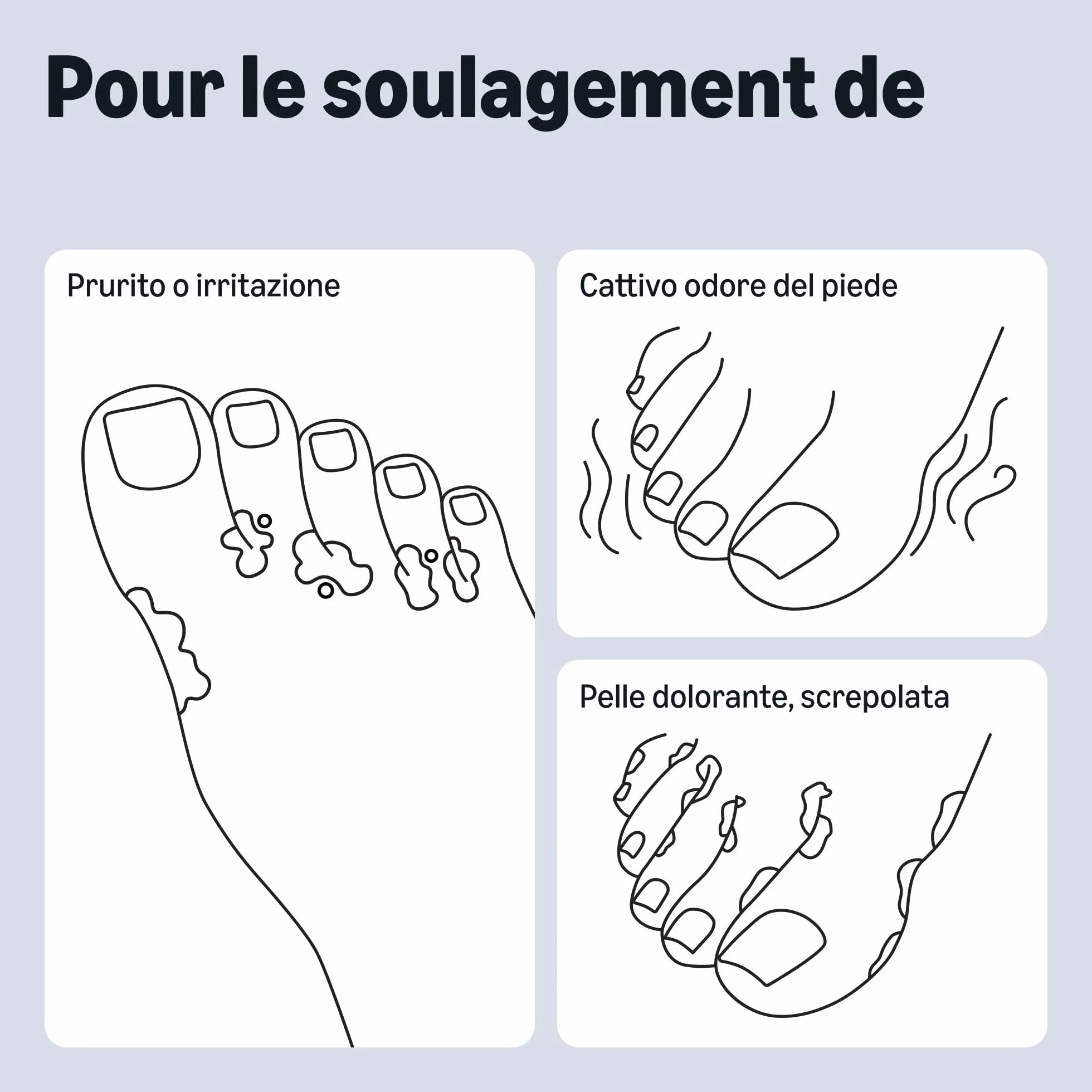 Pour le soulagement de

Prurito o irritazione

Cattivo odore del piede

Pelle dolorante, screpolata