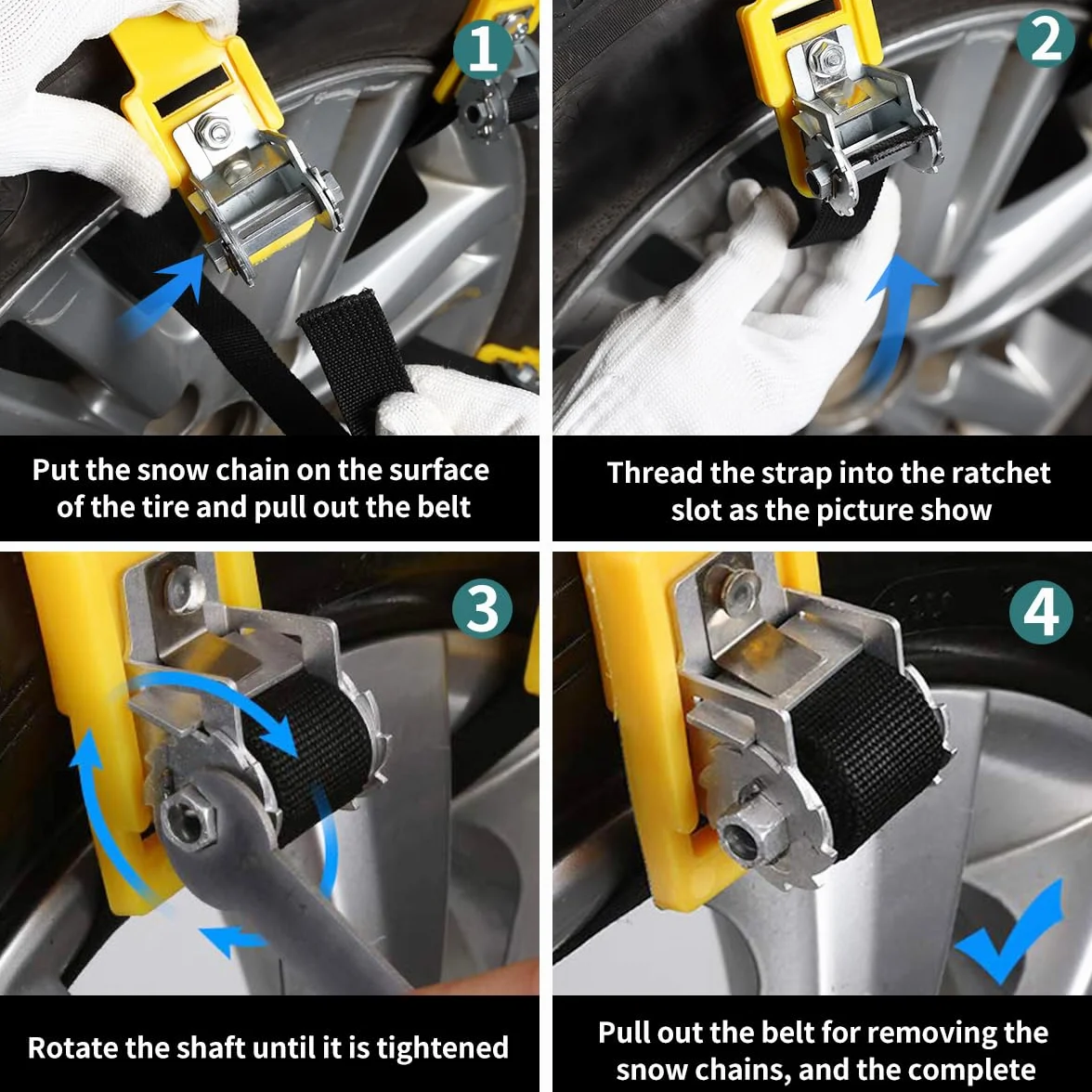 1

Put the snow chain on the surface of the tire and pull out the belt

2

Thread the strap into the ratchet slot as the picture show

3

Rotate the shaft until it is tightened

4

Pull out the belt for removing the snow chains, and the complete