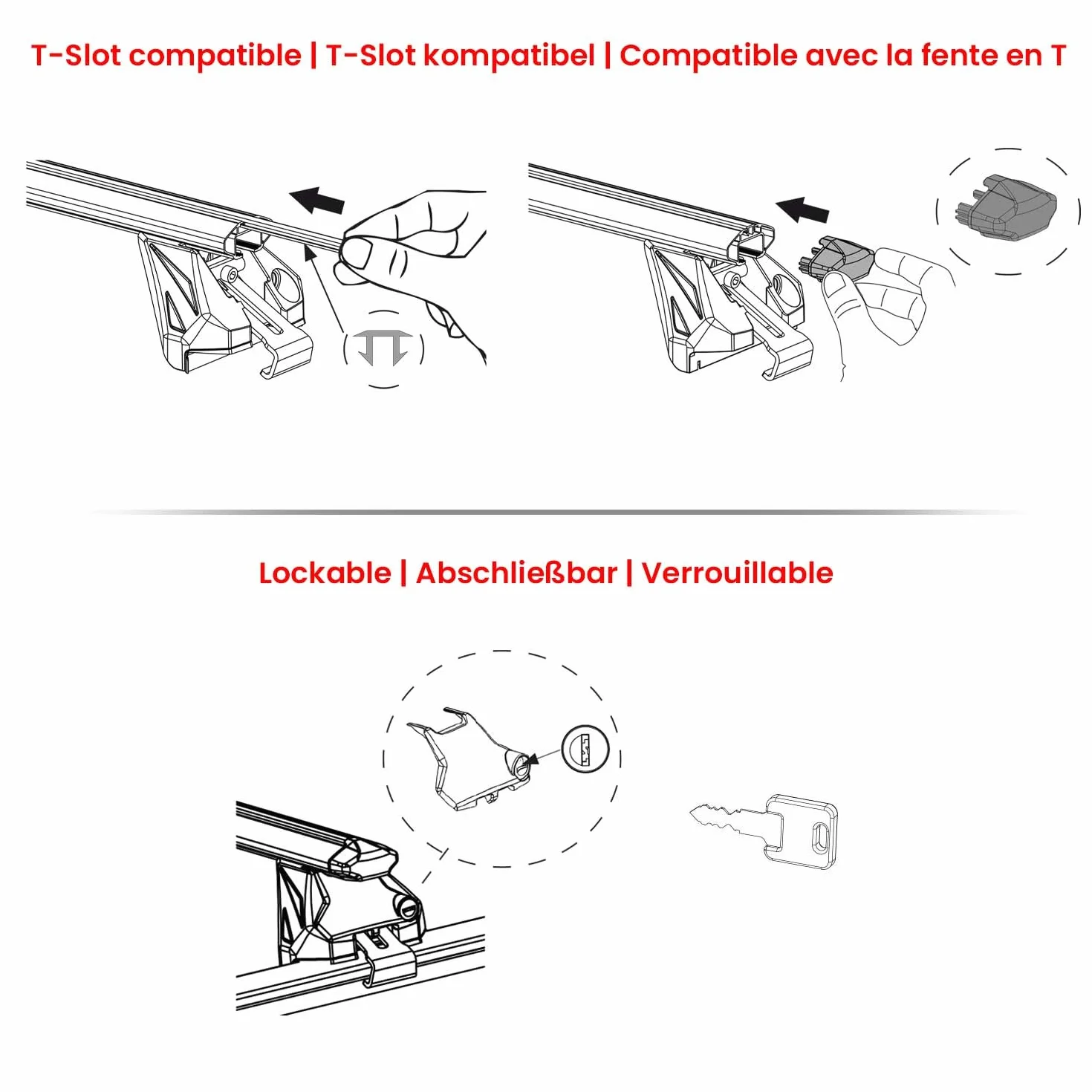 T-Slot compatible | T-Slot kompatibel | Compatible avec la fente en T

Lockable | Abschließbar | Verrouillable