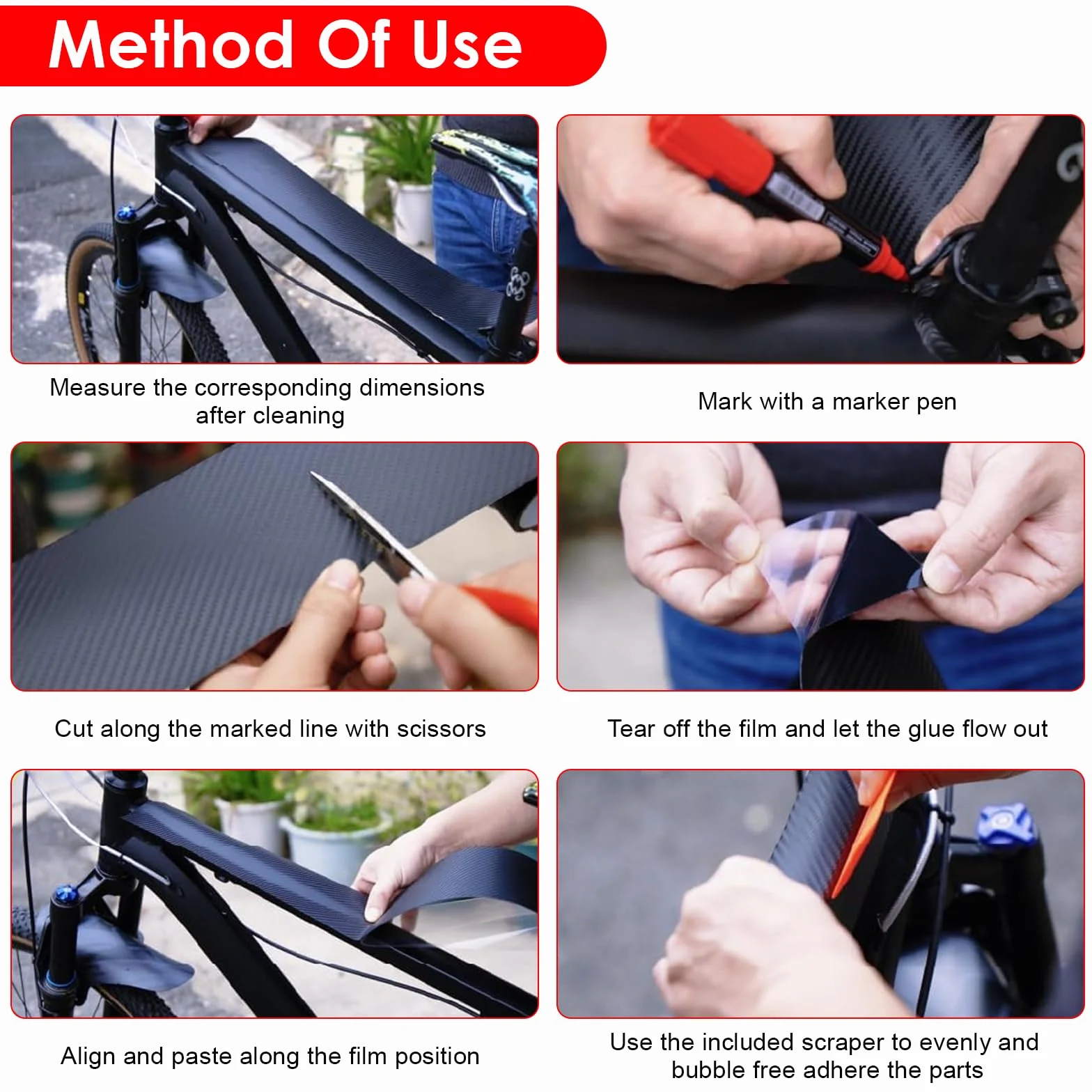 Method Of Use

Measure the corresponding dimensions after cleaning

Mark with a marker pen

Cut along the marked line with scissors

Tear off the film and let the glue flow out

Align and paste along the film position

Use the included scraper to evenly and bubble free adhere the parts